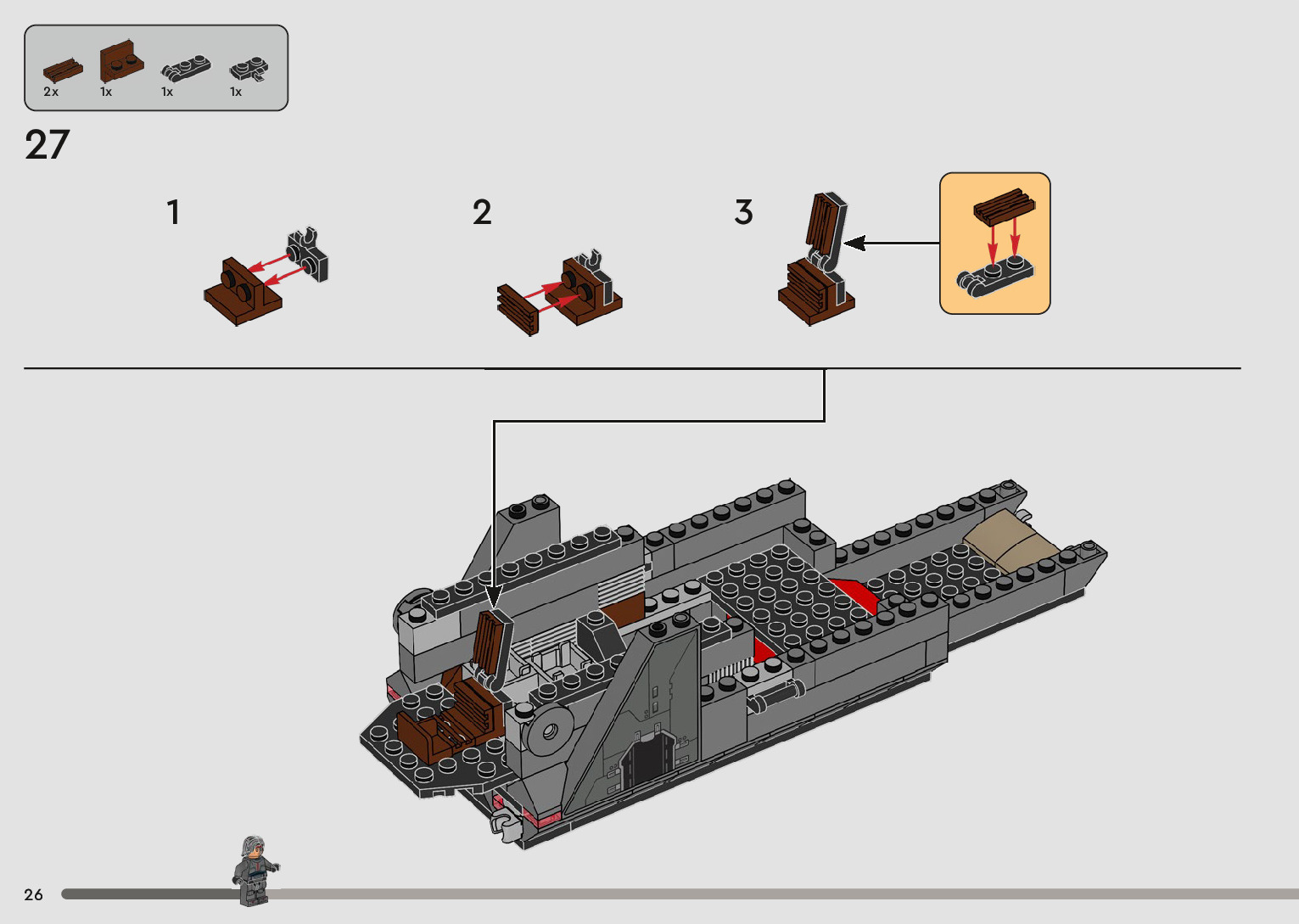 2x 1x 1x 1x

27

1

2

3

26