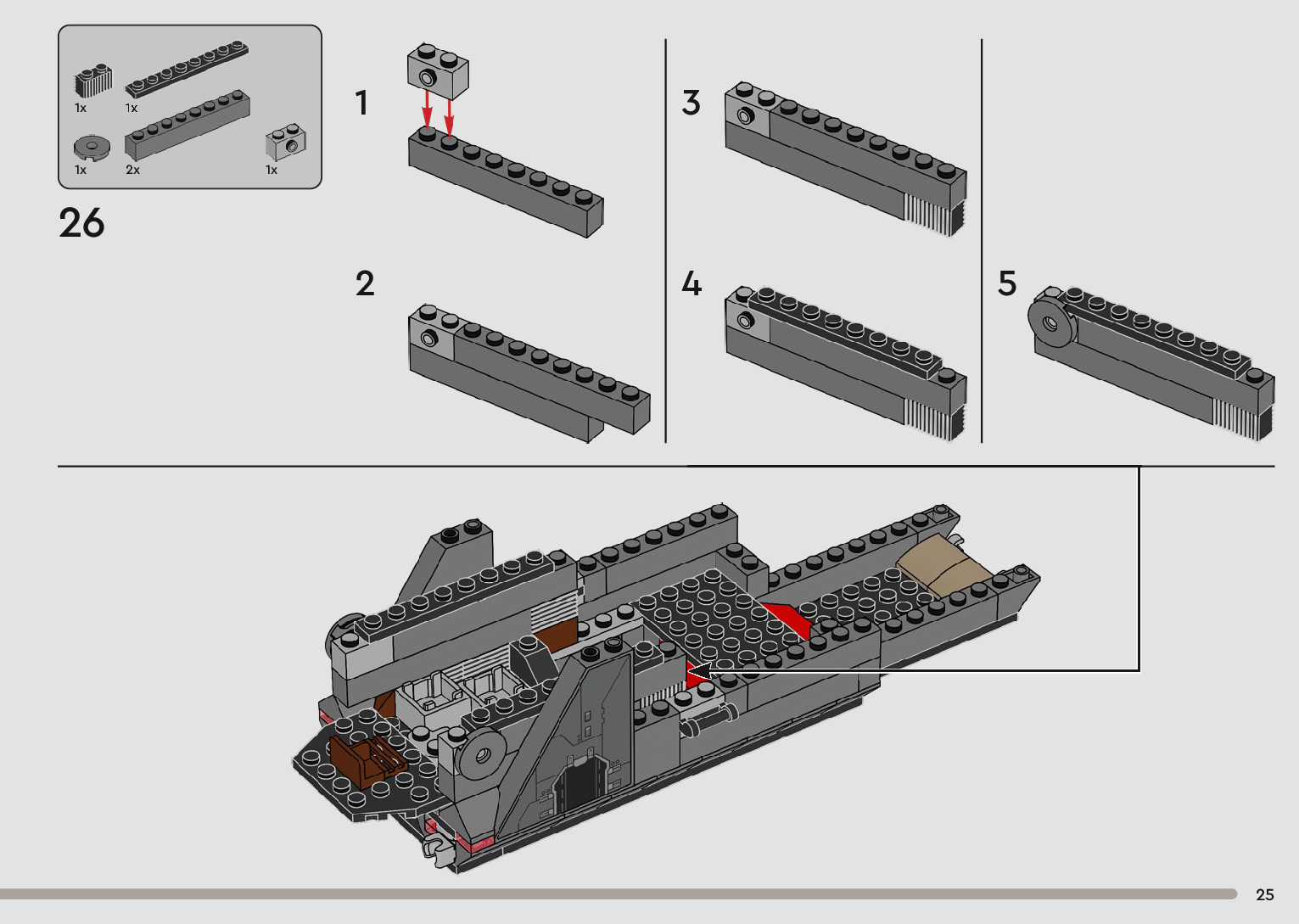 1x 1x
1x 2x 1x

26

1

2

3

4

5

25