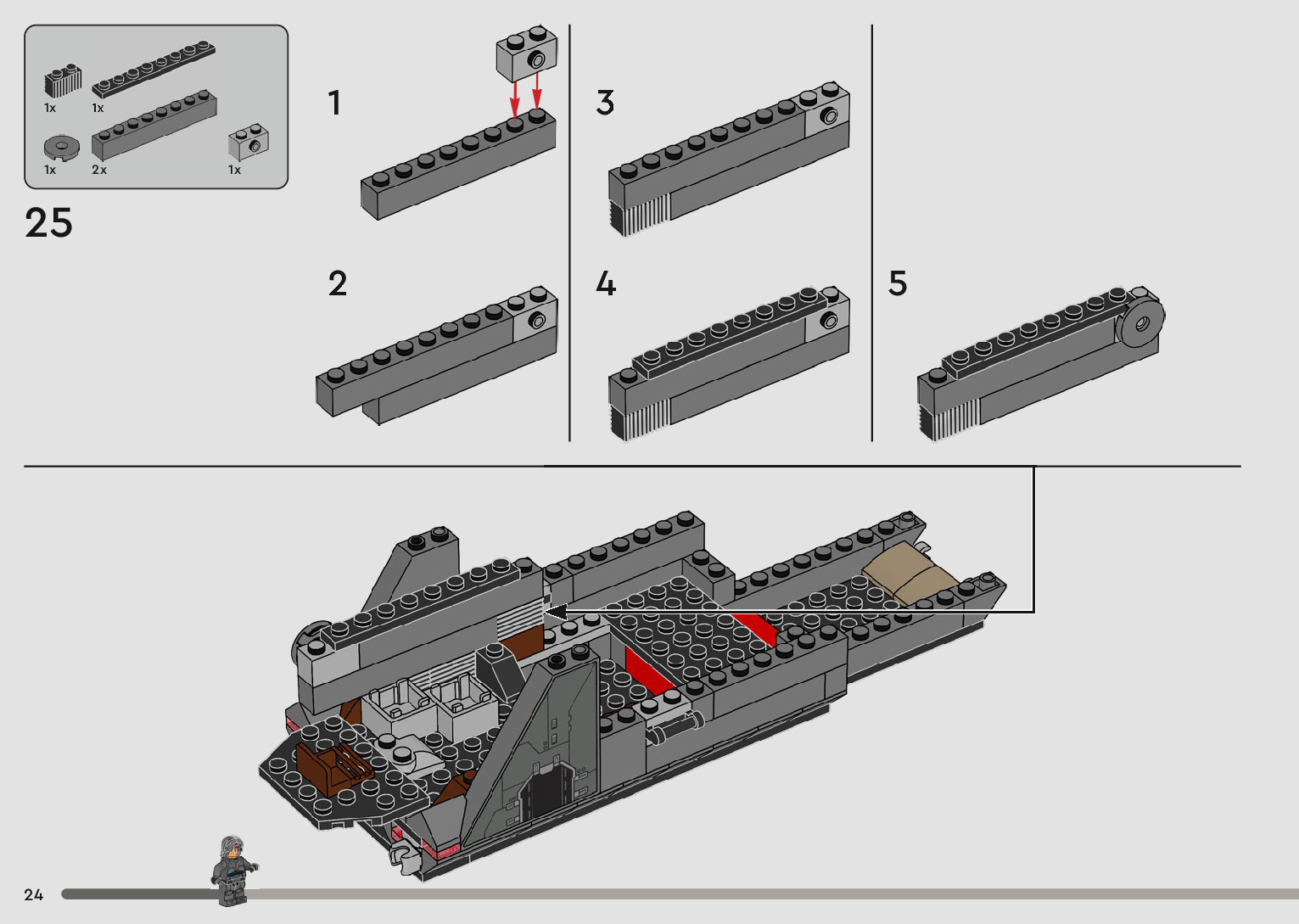 1x 1x
1x 2x 1x

25

1

2

3

4

5

24