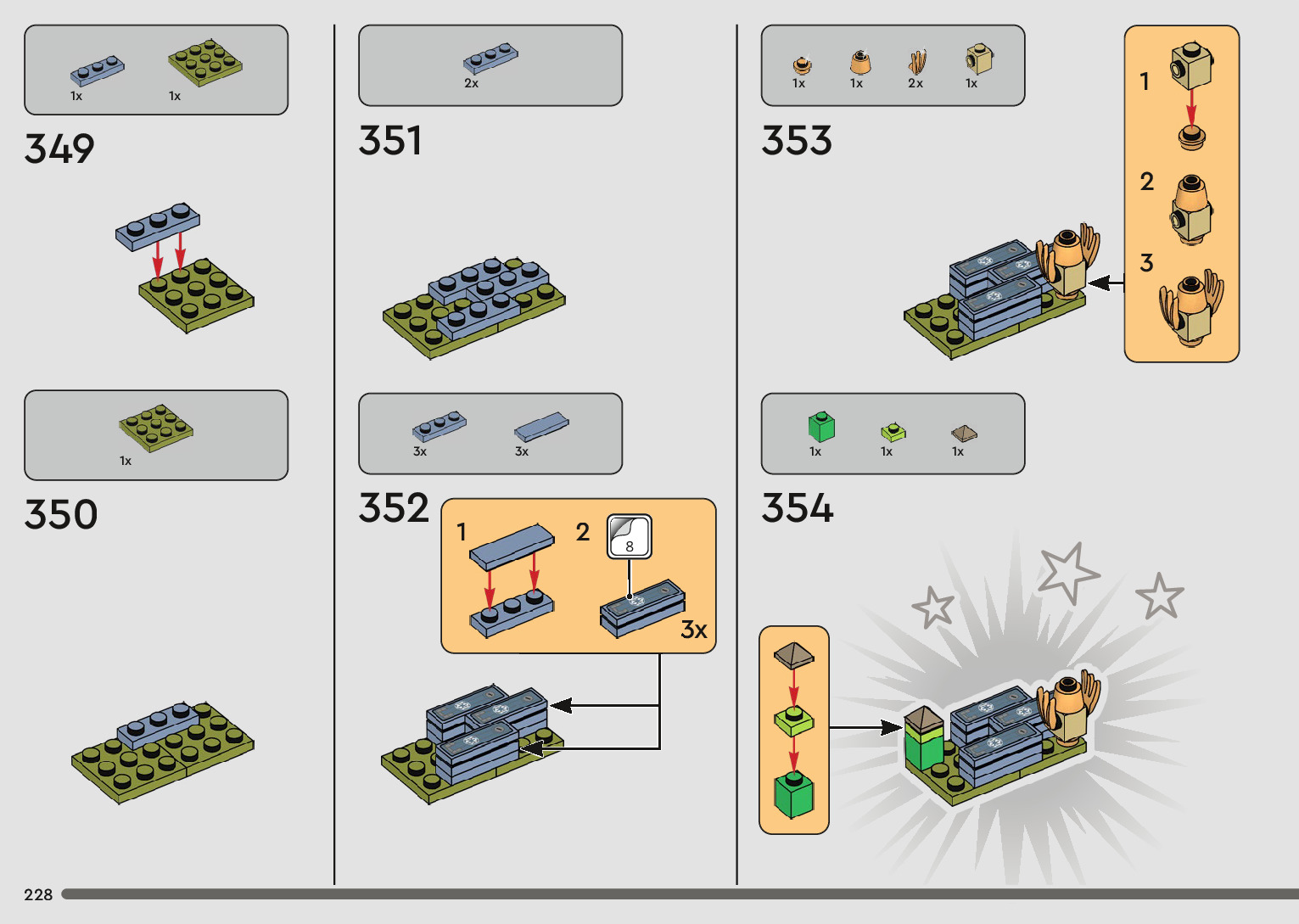 1x 1x

349

1x

350

2x

351

3x 3x

352

1 2

8

3x

1x 1x 2x 1x

353

1

2

3

1x 1x 1x

354

228