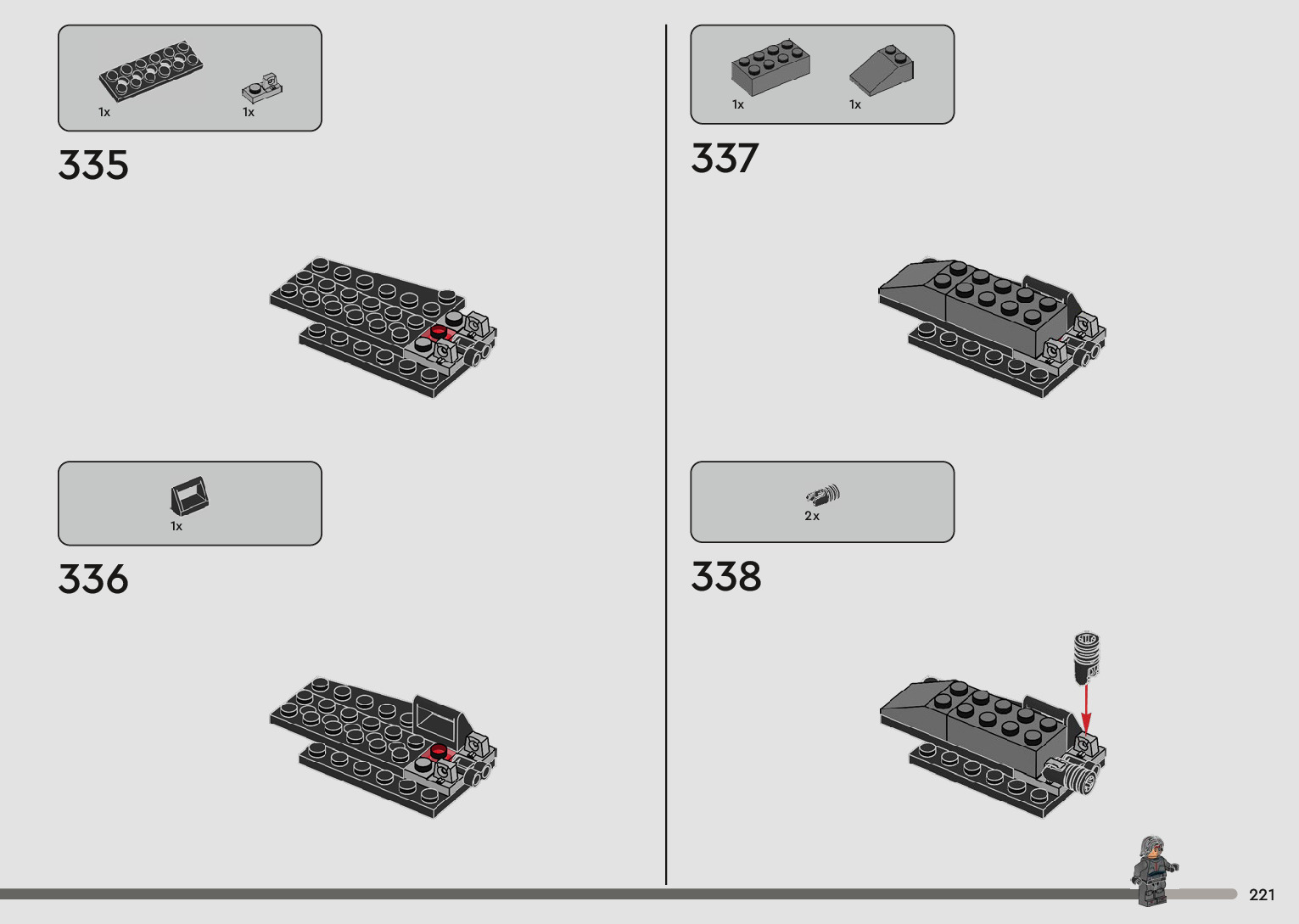 1x
1x

335

1x

336

1x
1x

337

2x

338

221