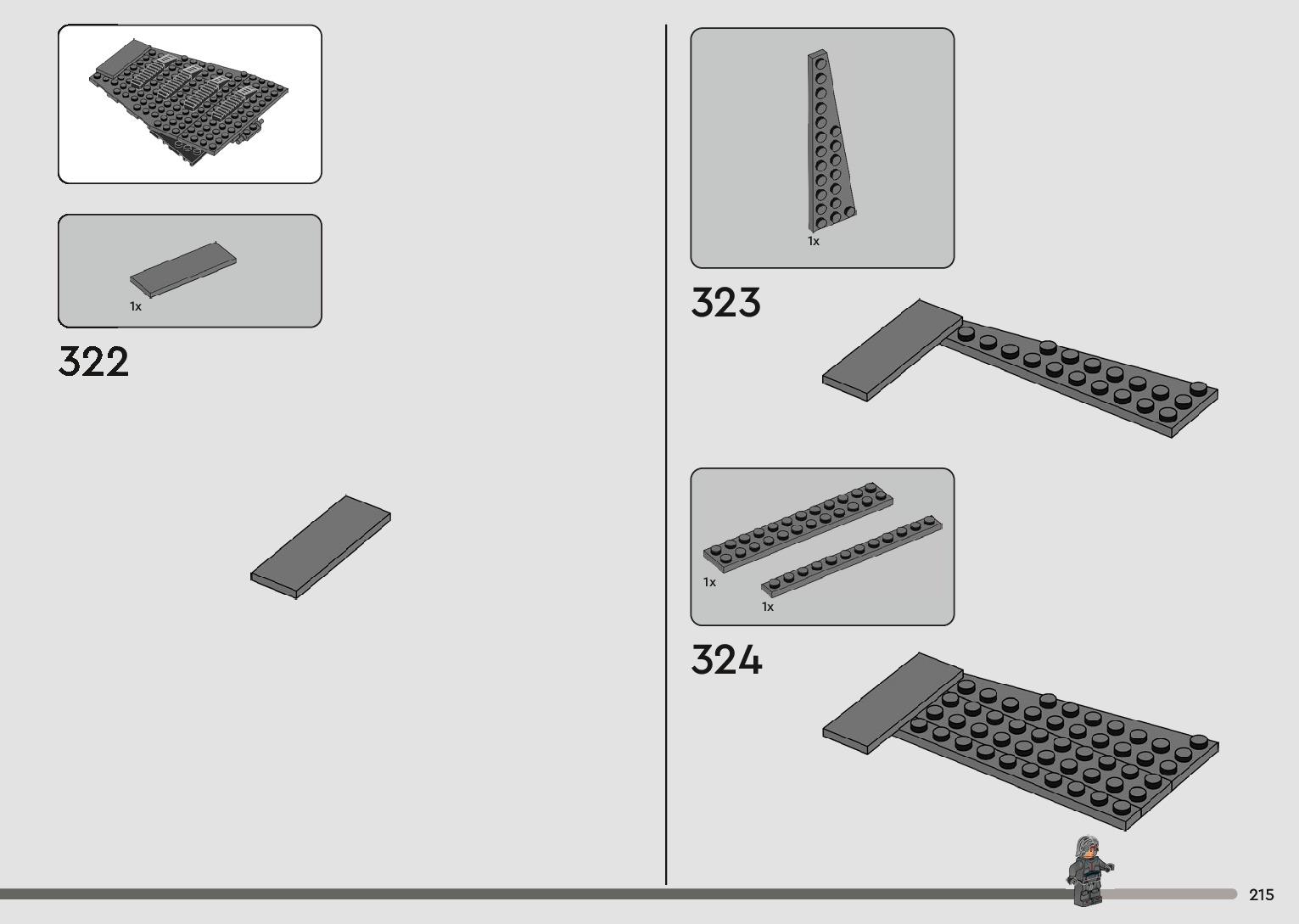 1x

322

1x

323

1x

1x

324

215