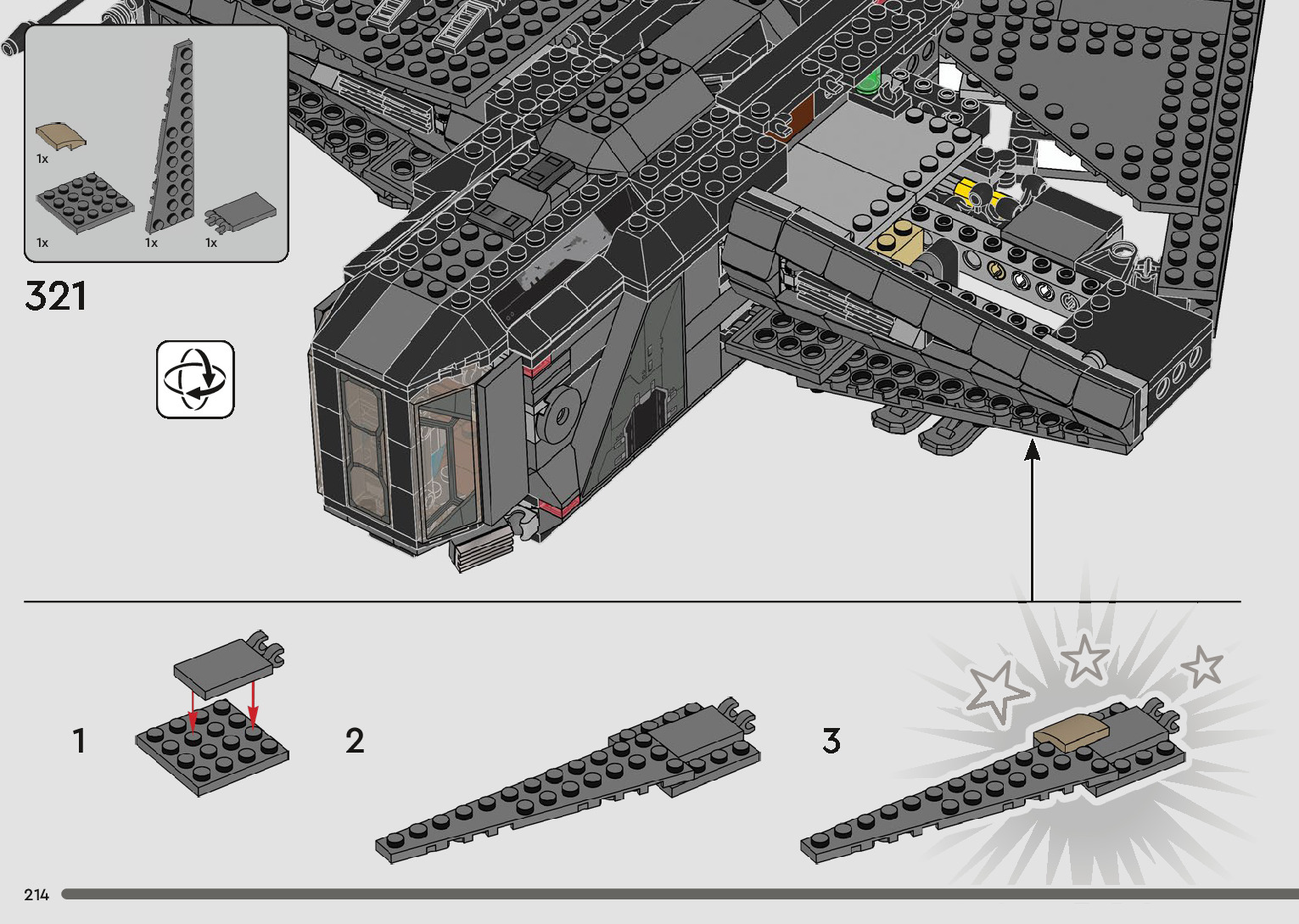 1x

1x 1x 1x

321

1

2

3

214