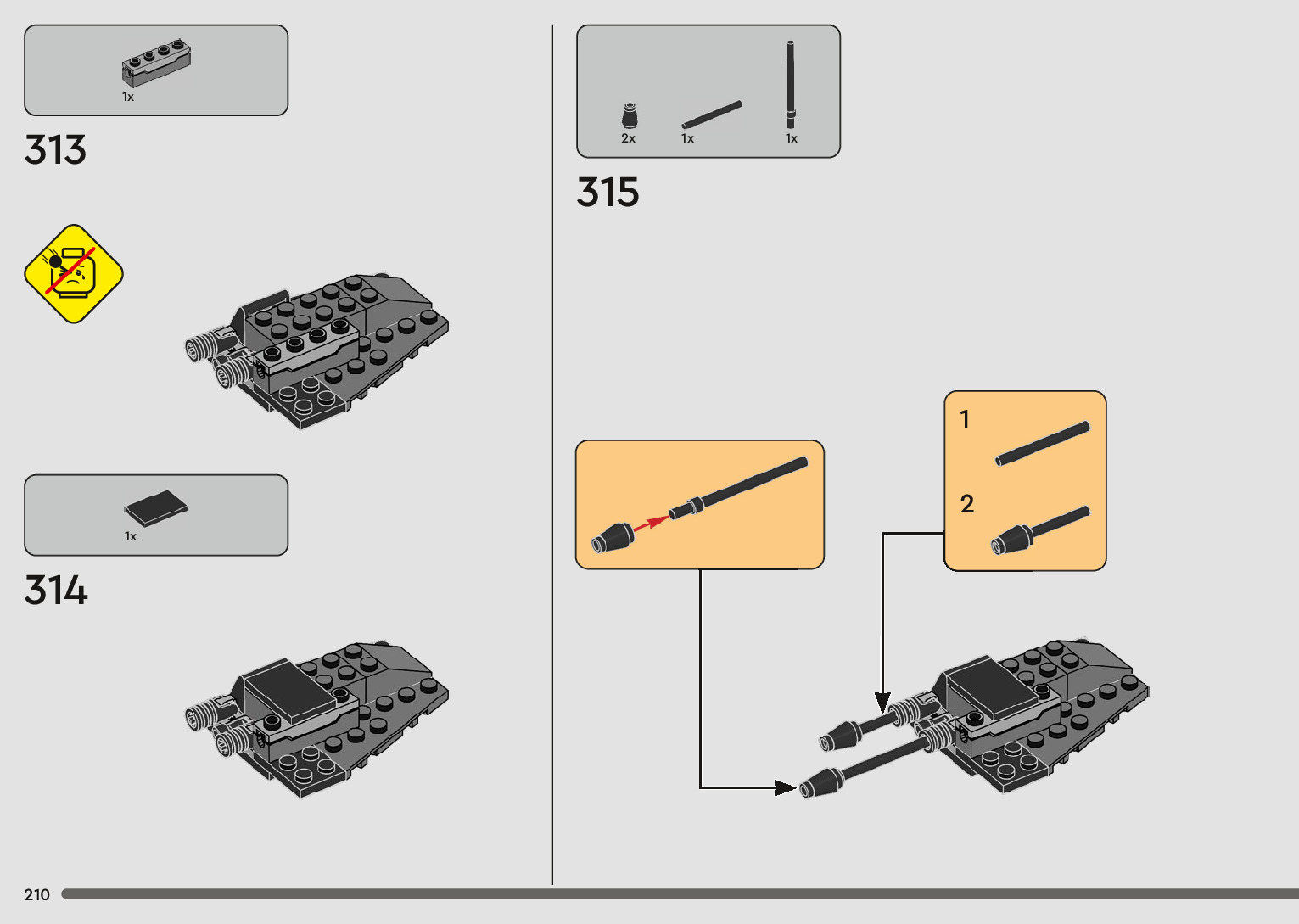 1x

313

1x

314

2x 1x 1x

315

1

2

210