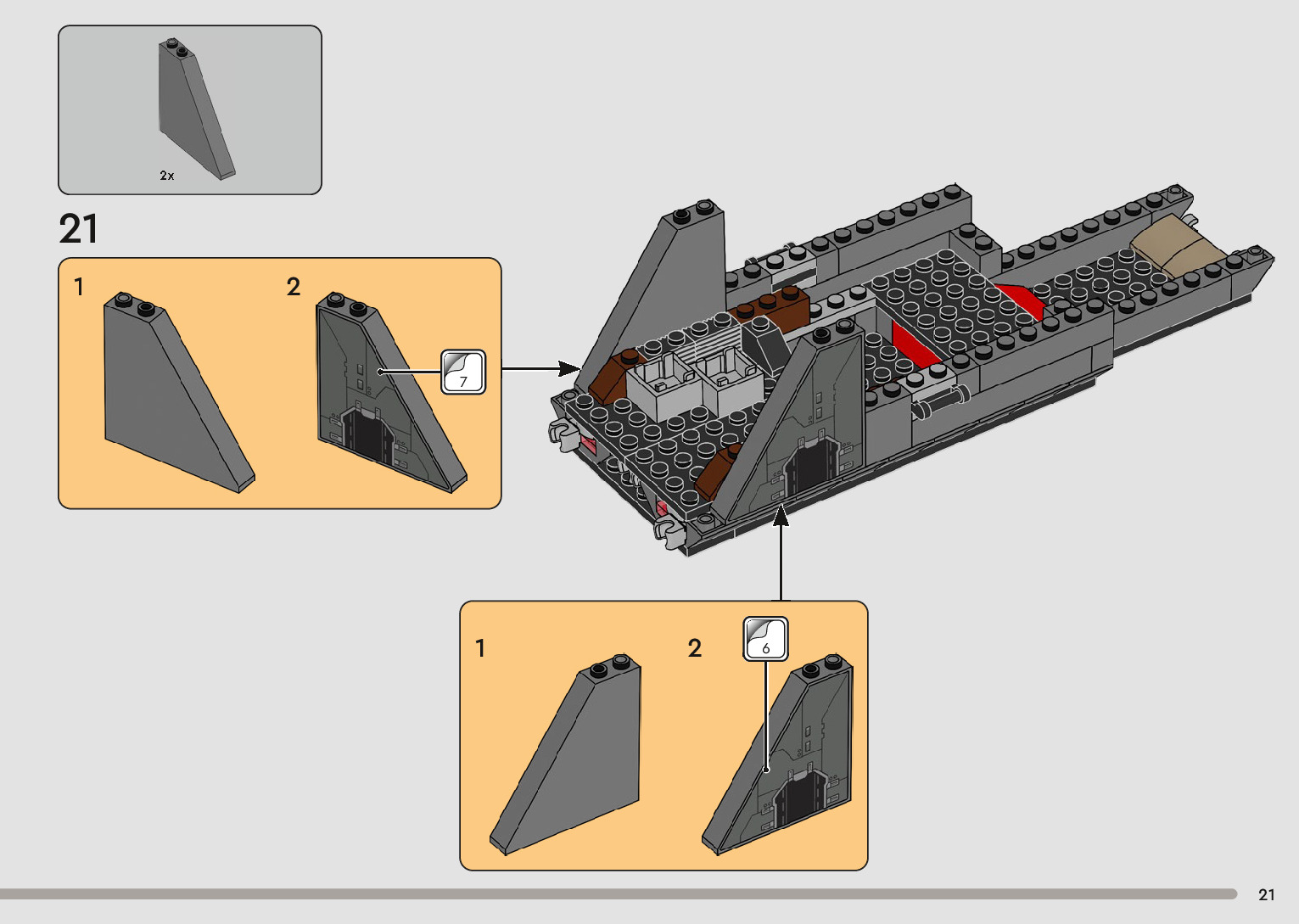 2x

21

1

2

7

1

2

6

21