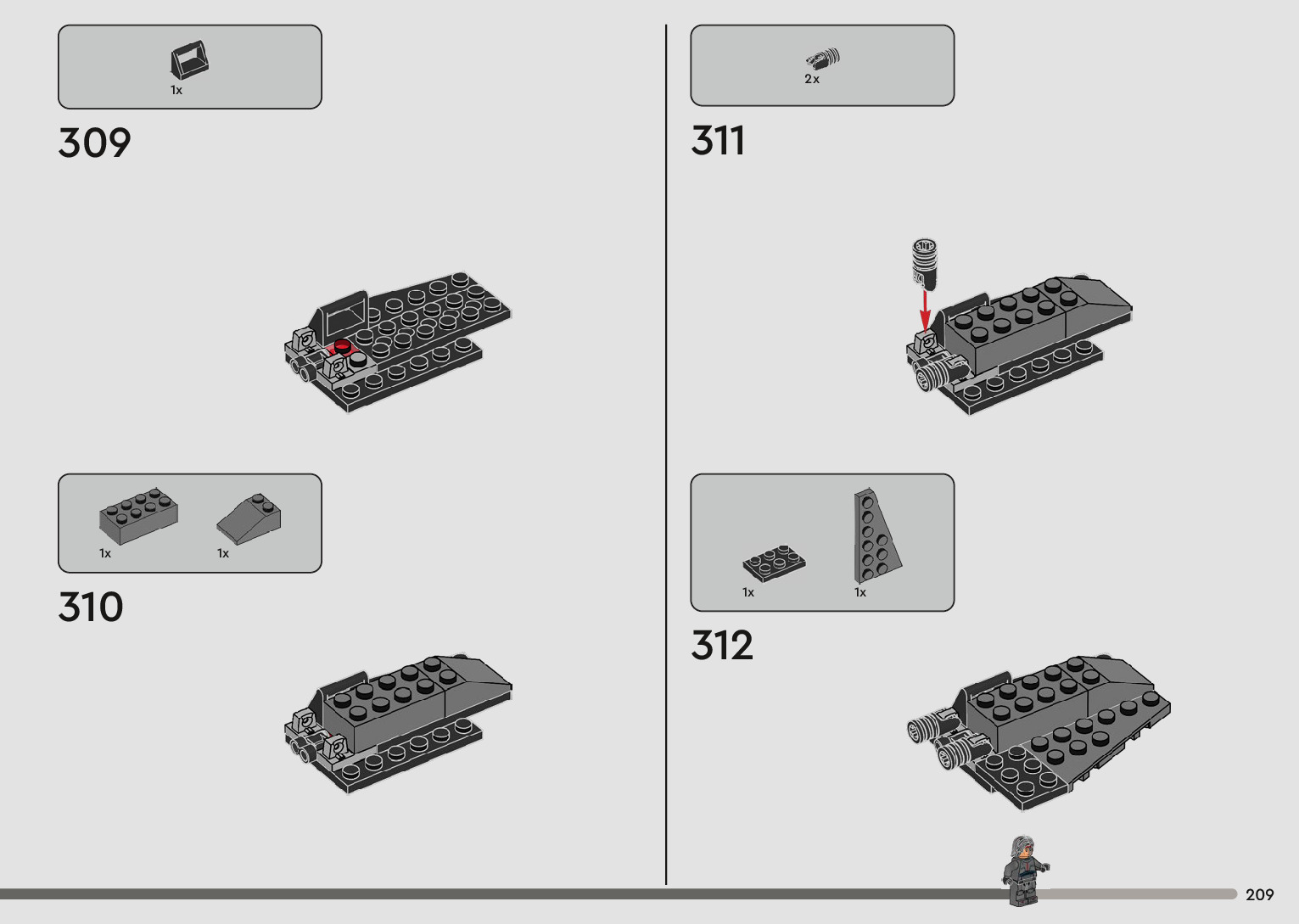 1x

309

1x 1x

310

2x

311

1x 1x

312

209