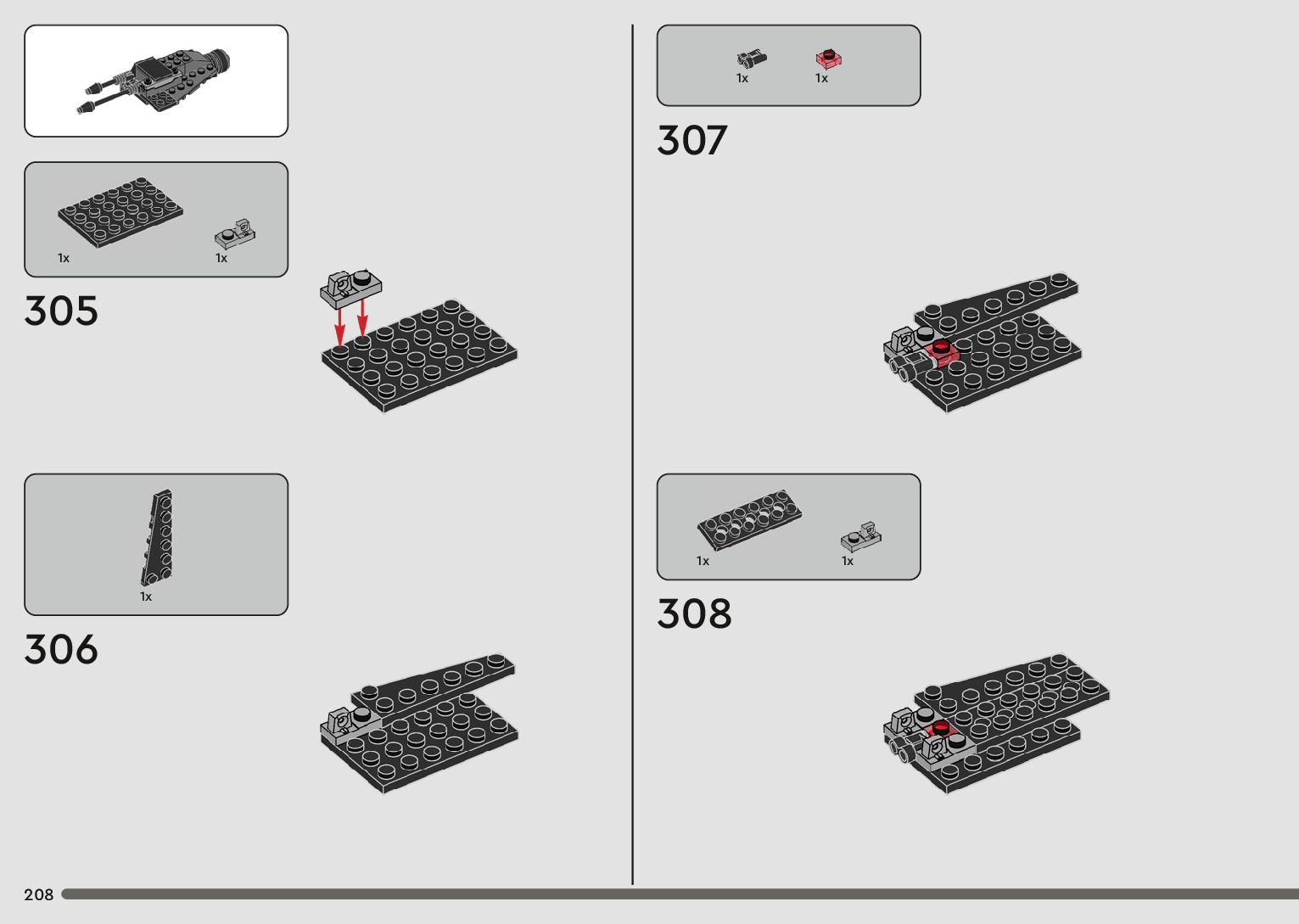 1x

1x

305

1x

306

1x

1x

307

1x

1x

308

208