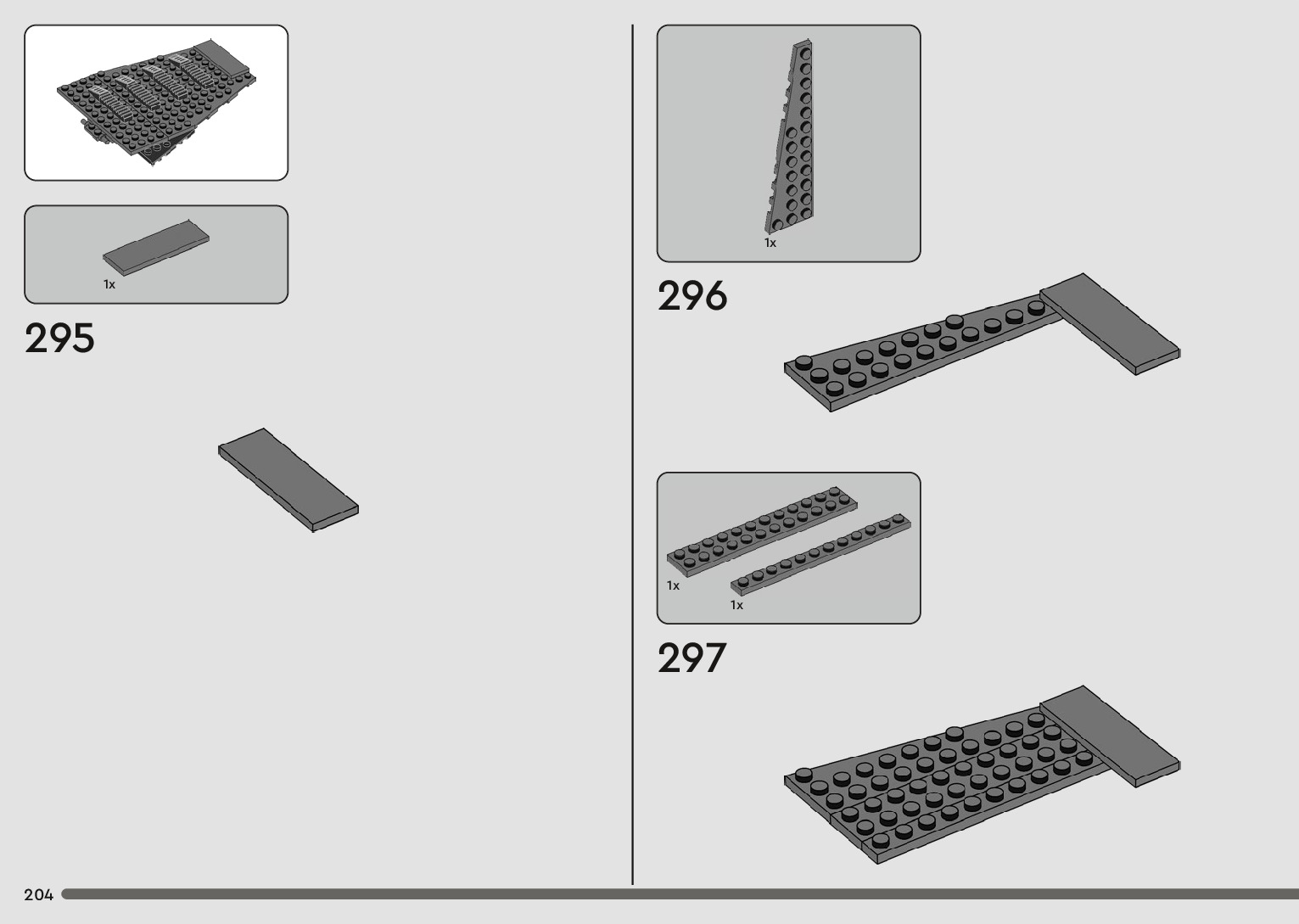 1x

295

1x

296

1x

1x

297

204