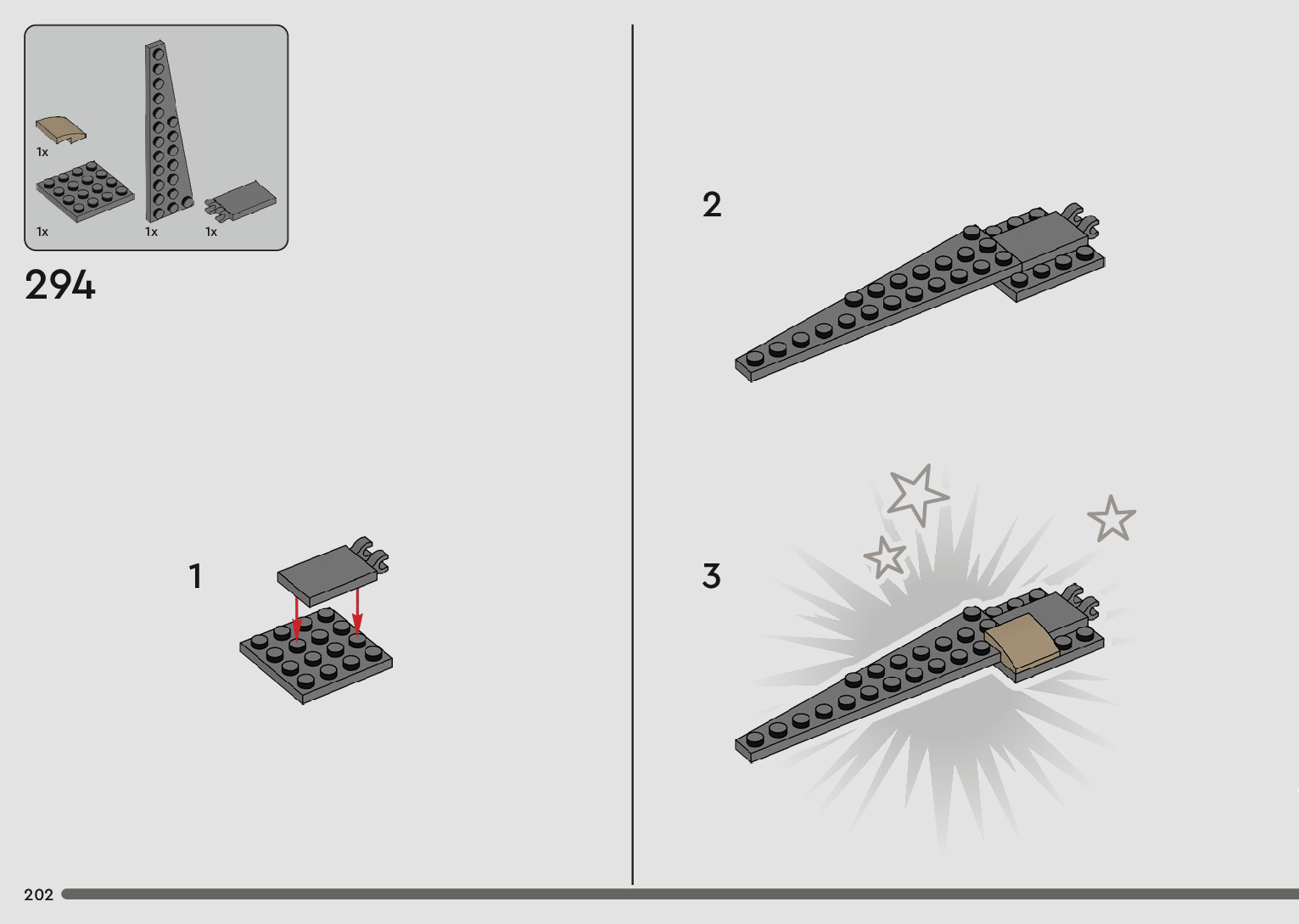 1x

1x

1x

1x

294

1

2

3

202