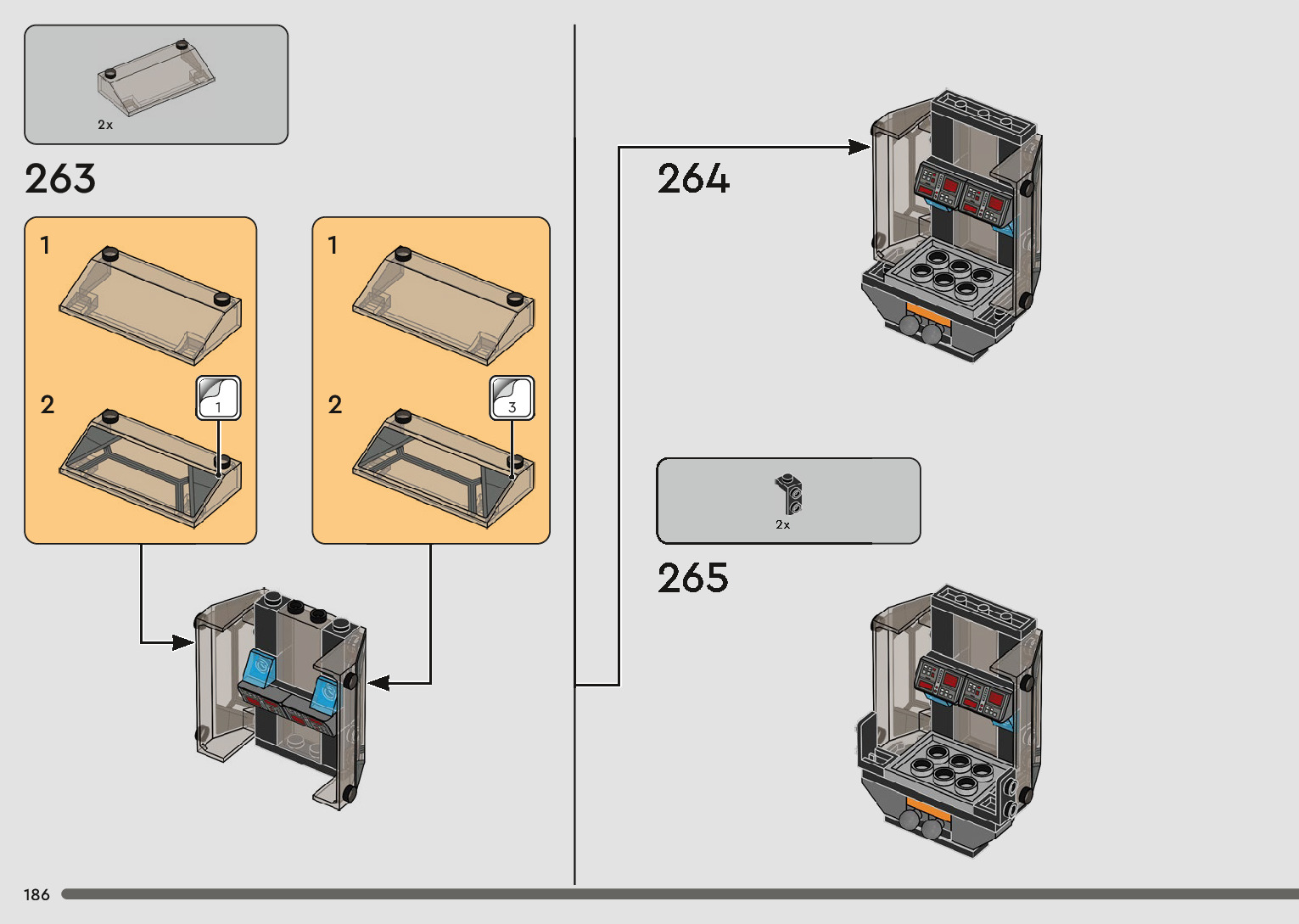 2x

263

1

2

1

1

2

3

264

2x

265

186