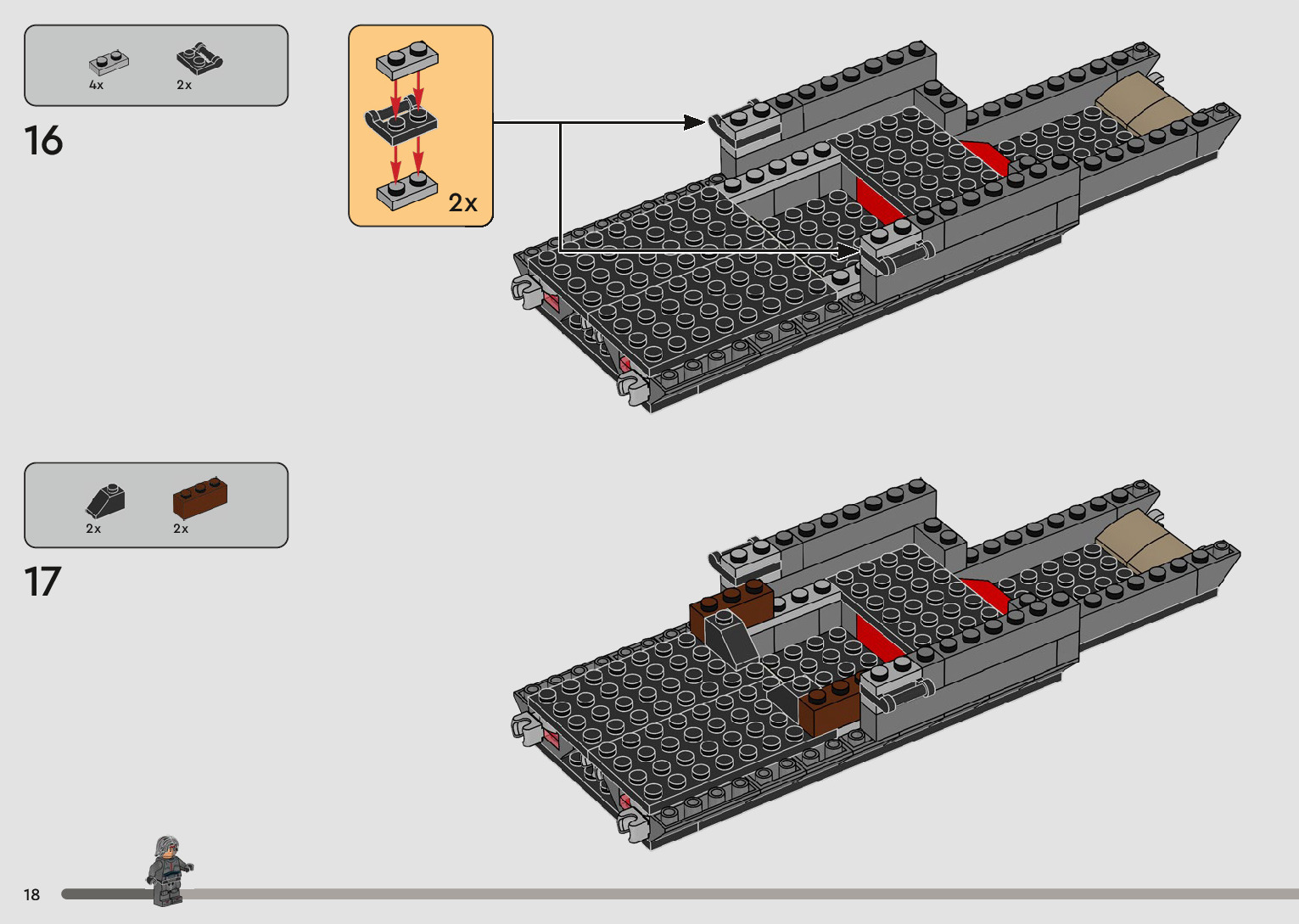 4x
2x

16

2x

2x
2x

17

18