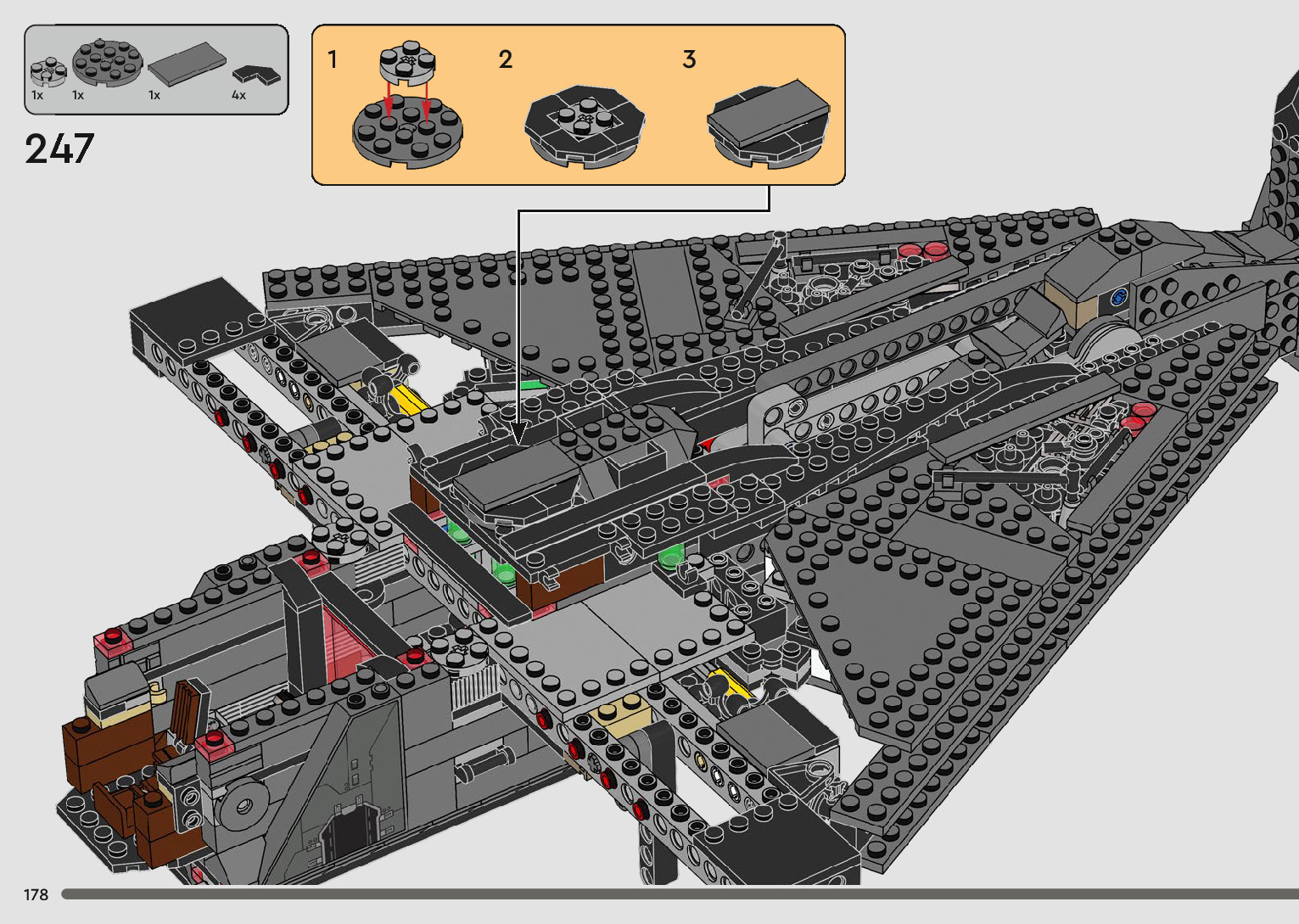 1x 1x 1x 4x

247

1 2 3

178