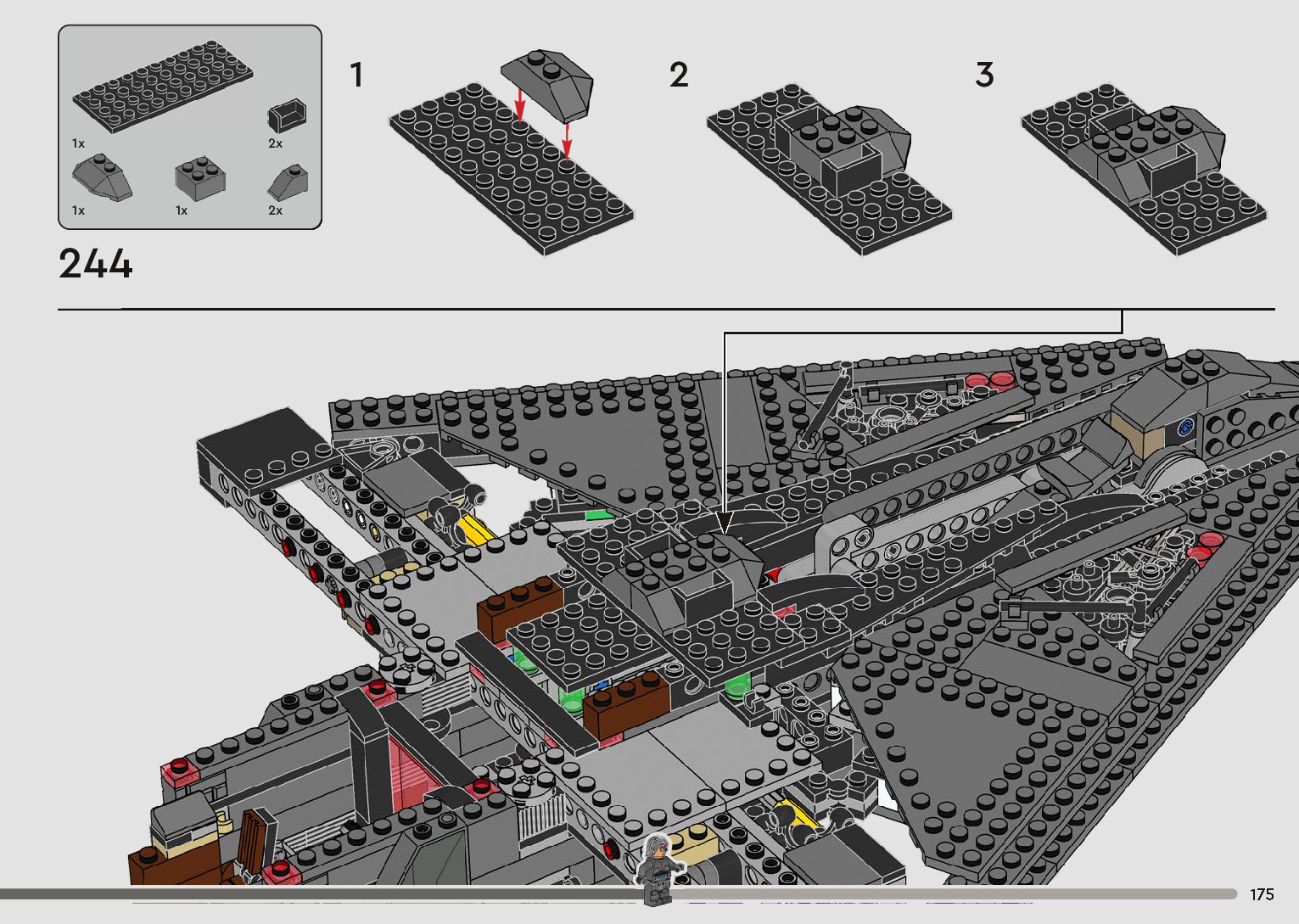 1x
2x
1x
1x
2x

244

1

2

3

175