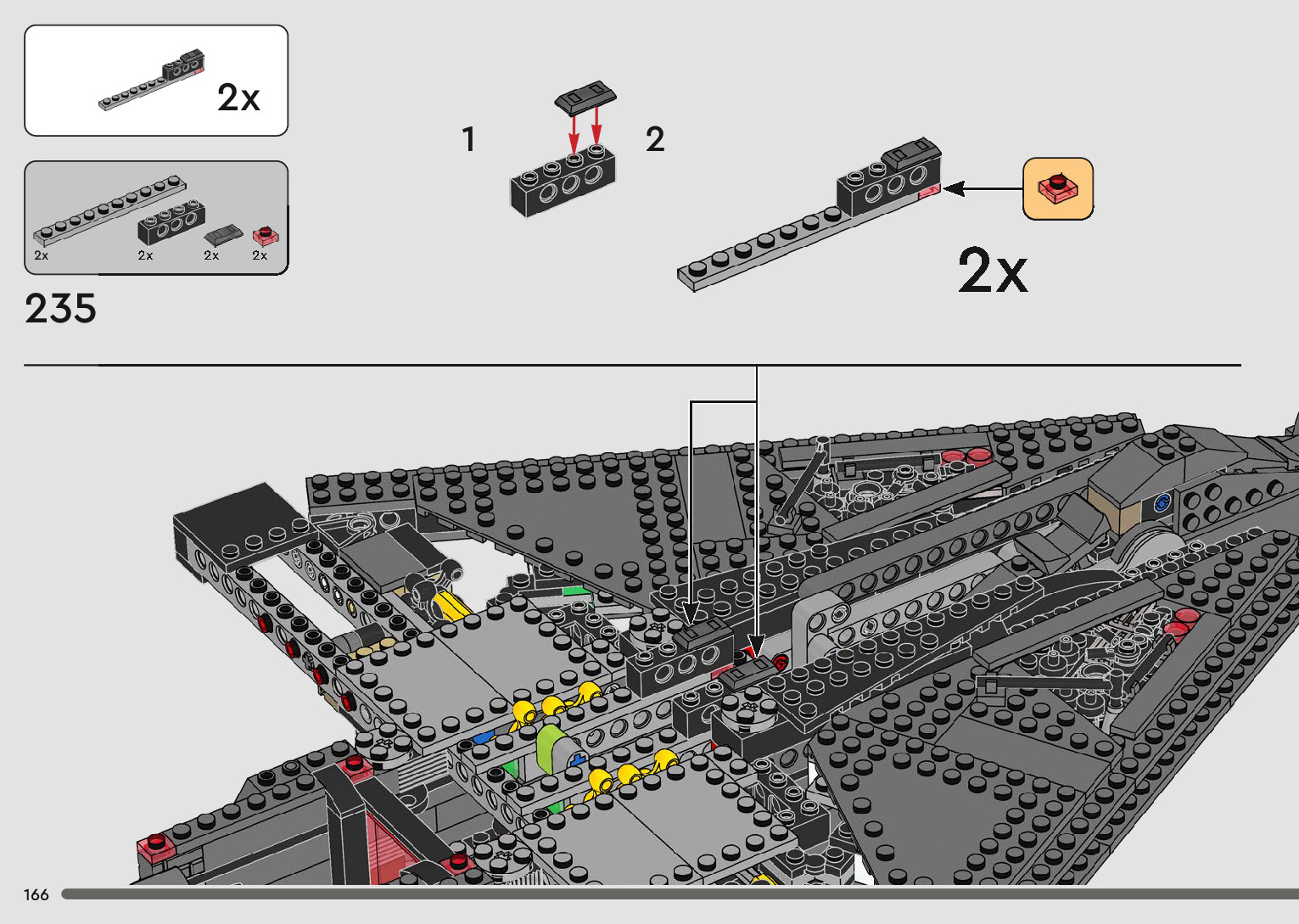 2x

2x
2x
2x
2x

235

1
2

2x

166