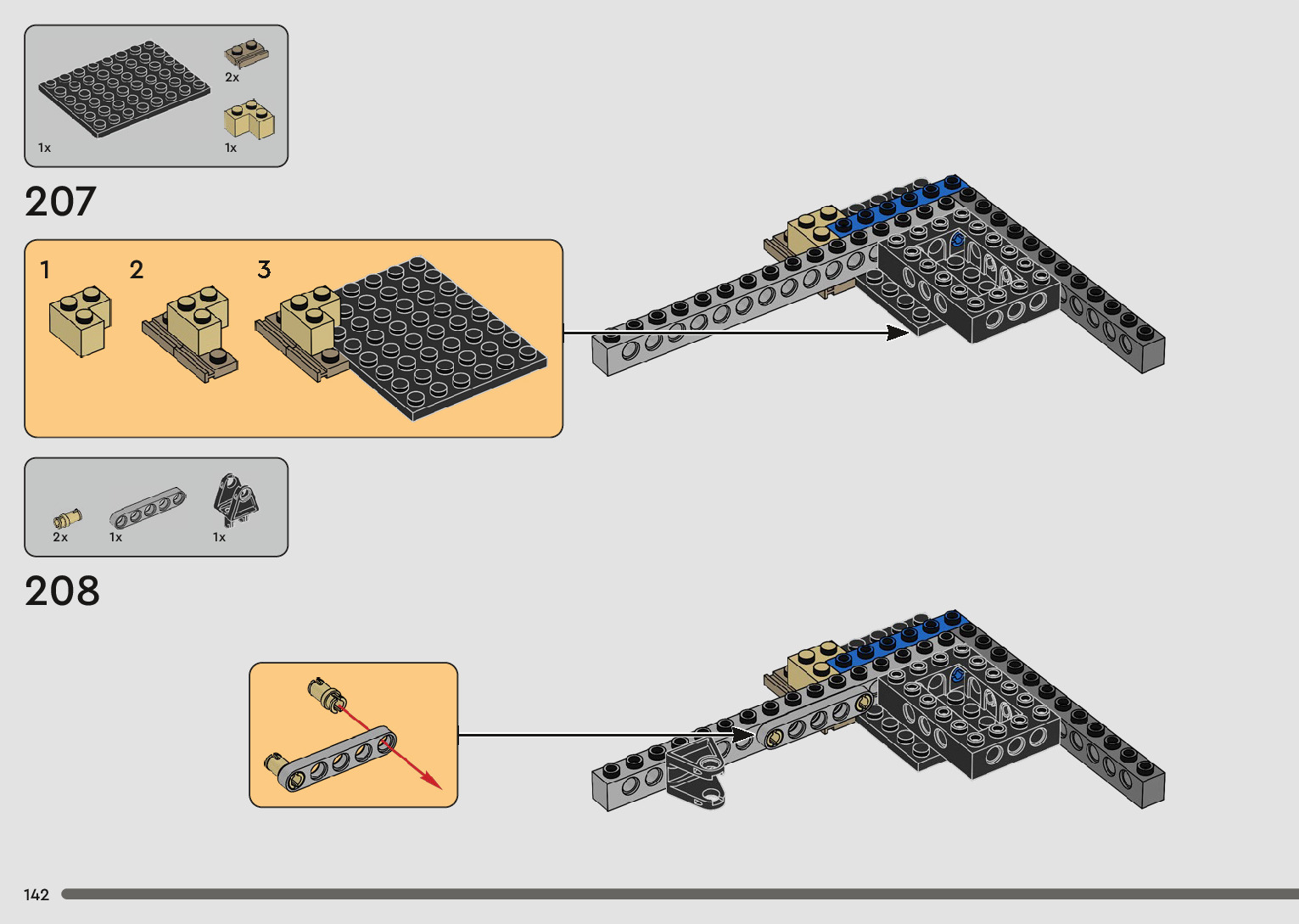 1x
2x
1x

207

1
2
3

2x
1x
1x

208

142