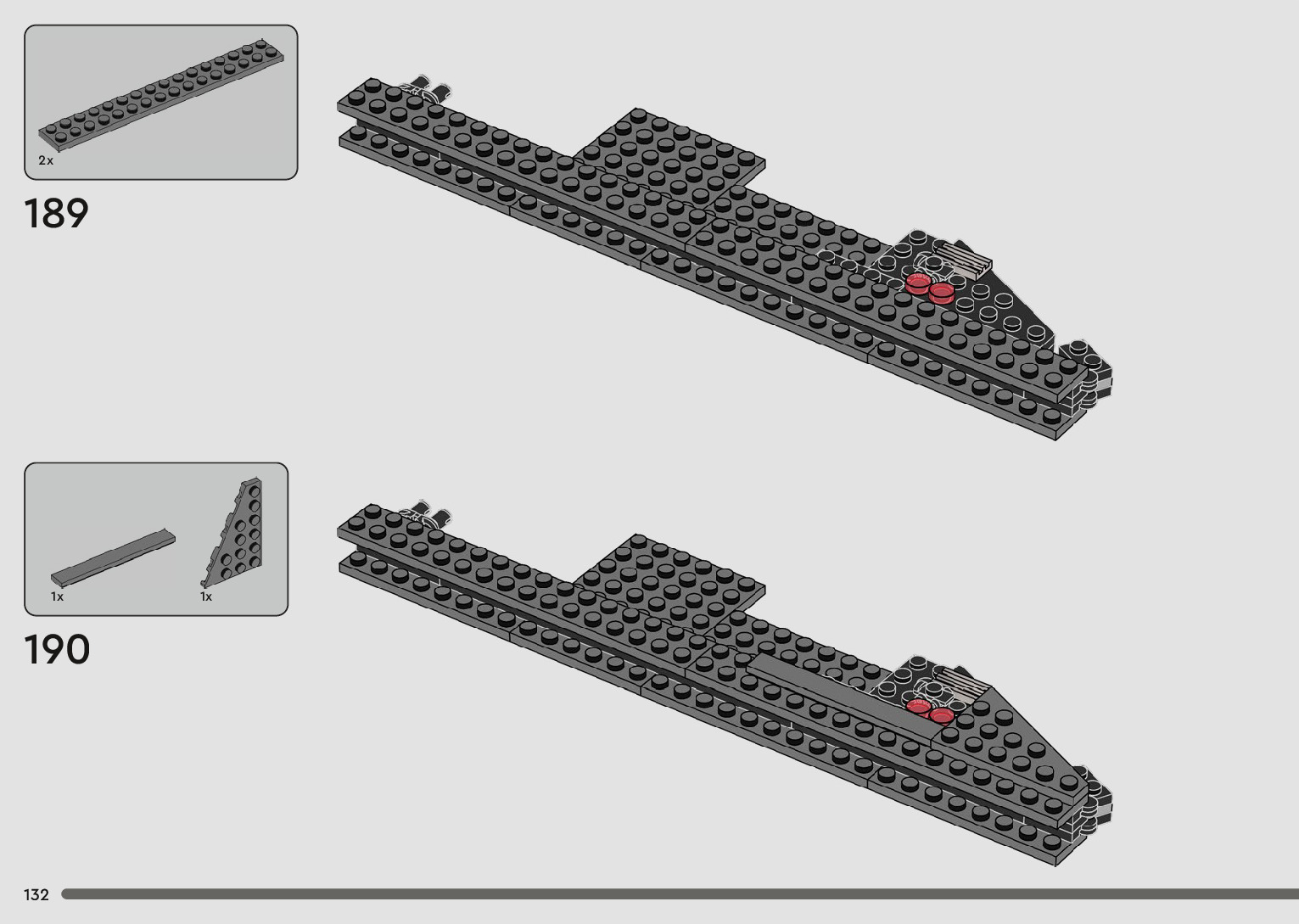 2x

189

1x

1x

190

132