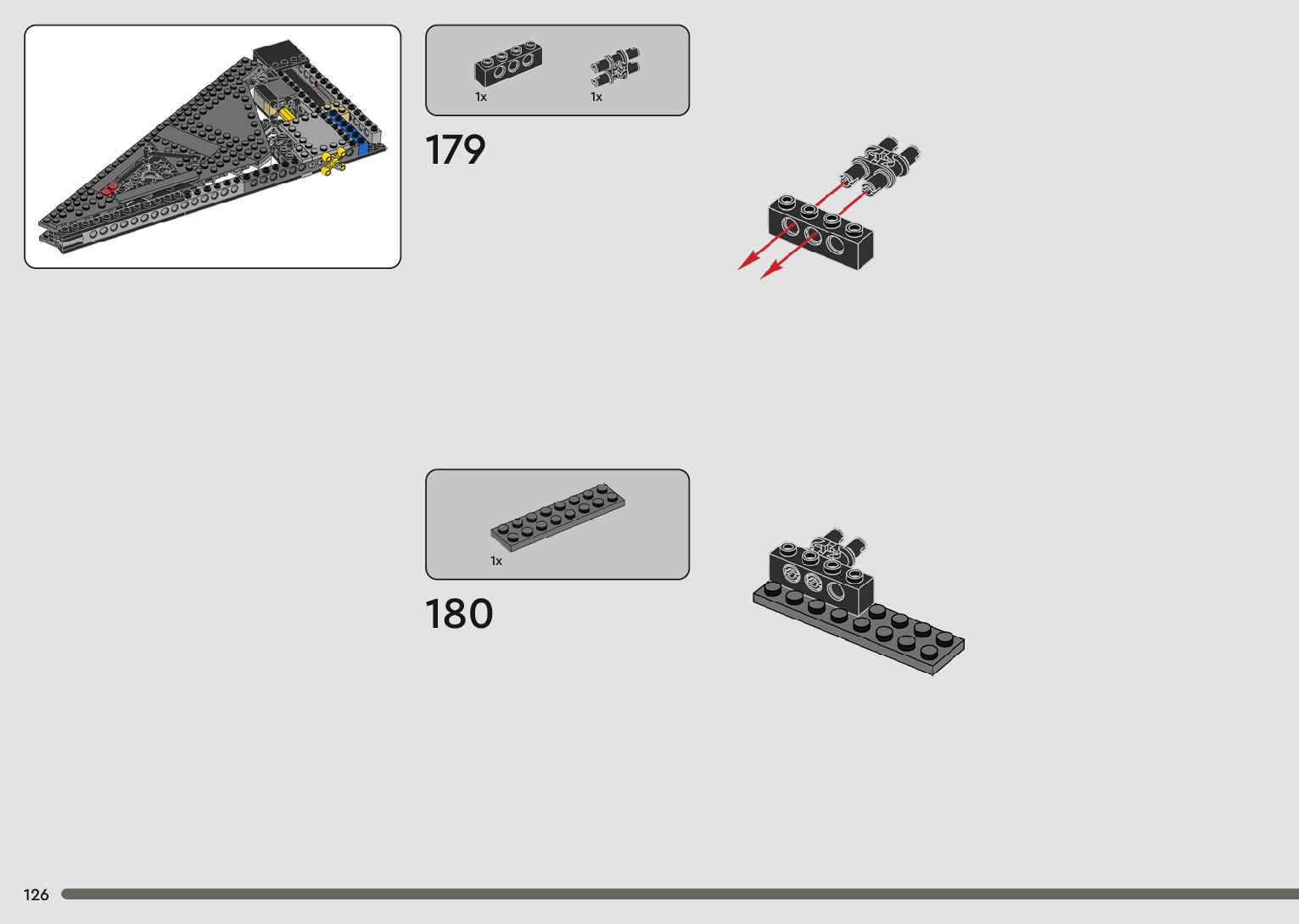 1x
1x

179

1x

180

126