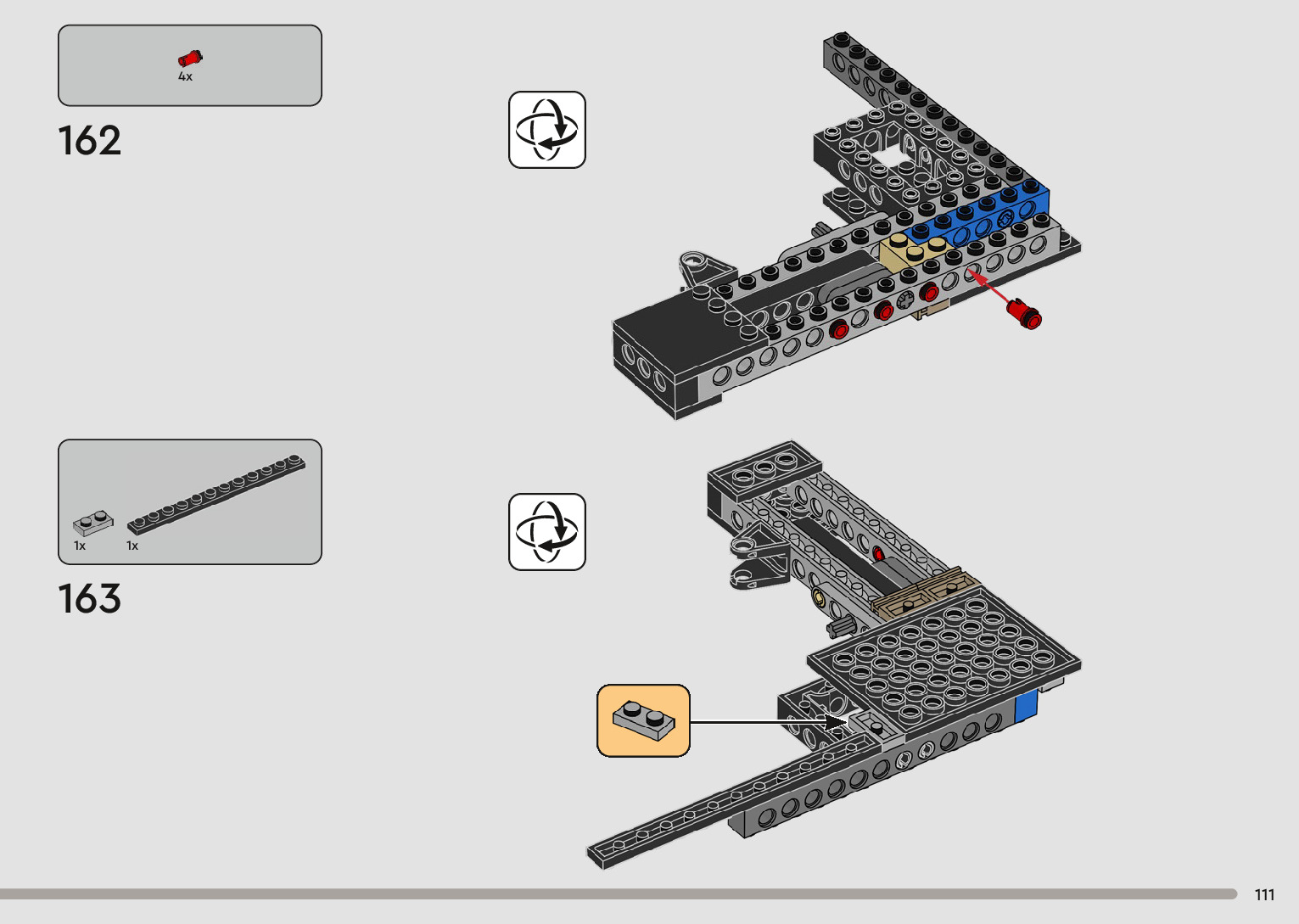 4x

162

1x 1x

163

111