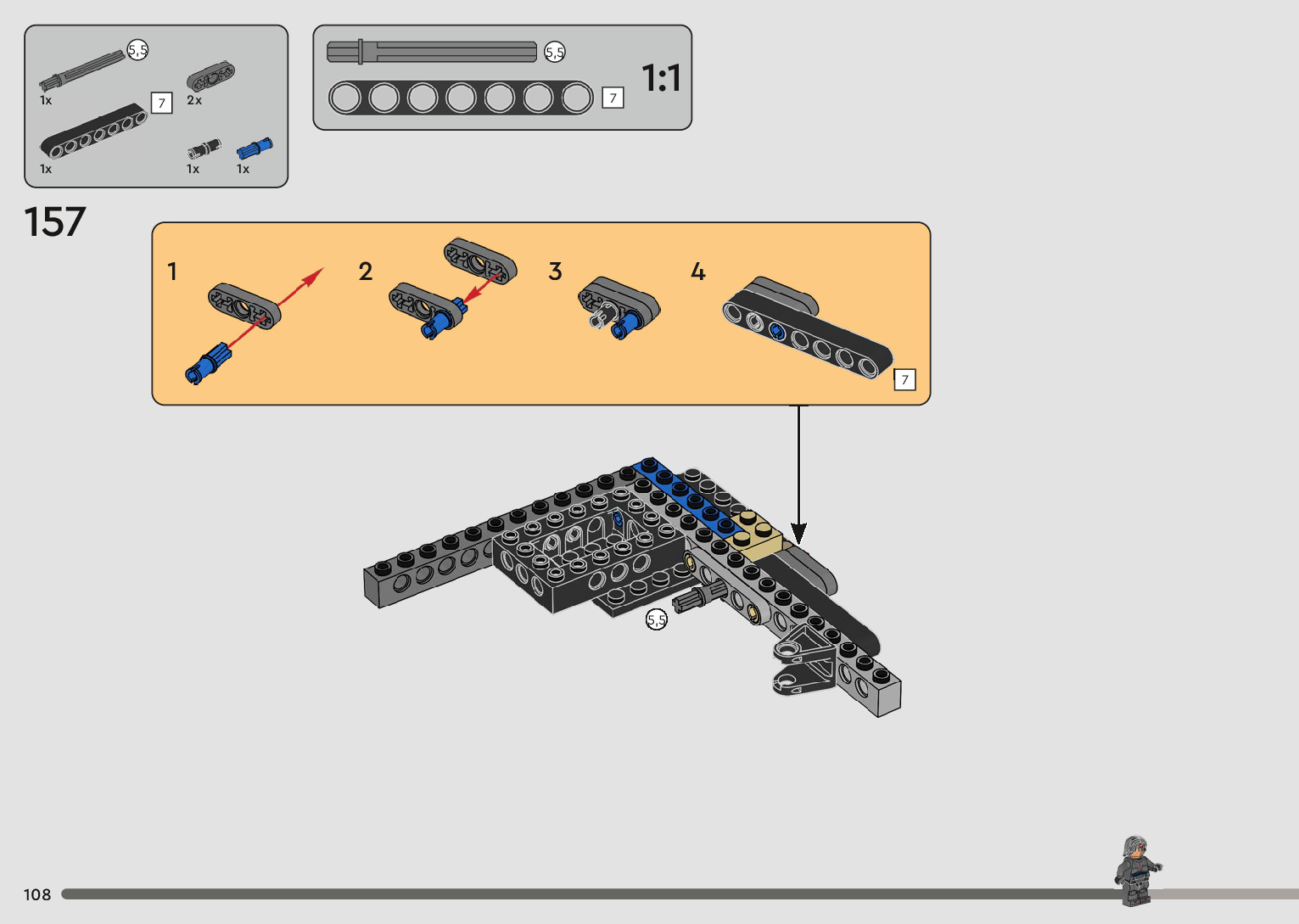 5,5
1x
7
2x
1x
1x
1x

5,5
7
1:1

157

1
2
3
4
7

5,5

108