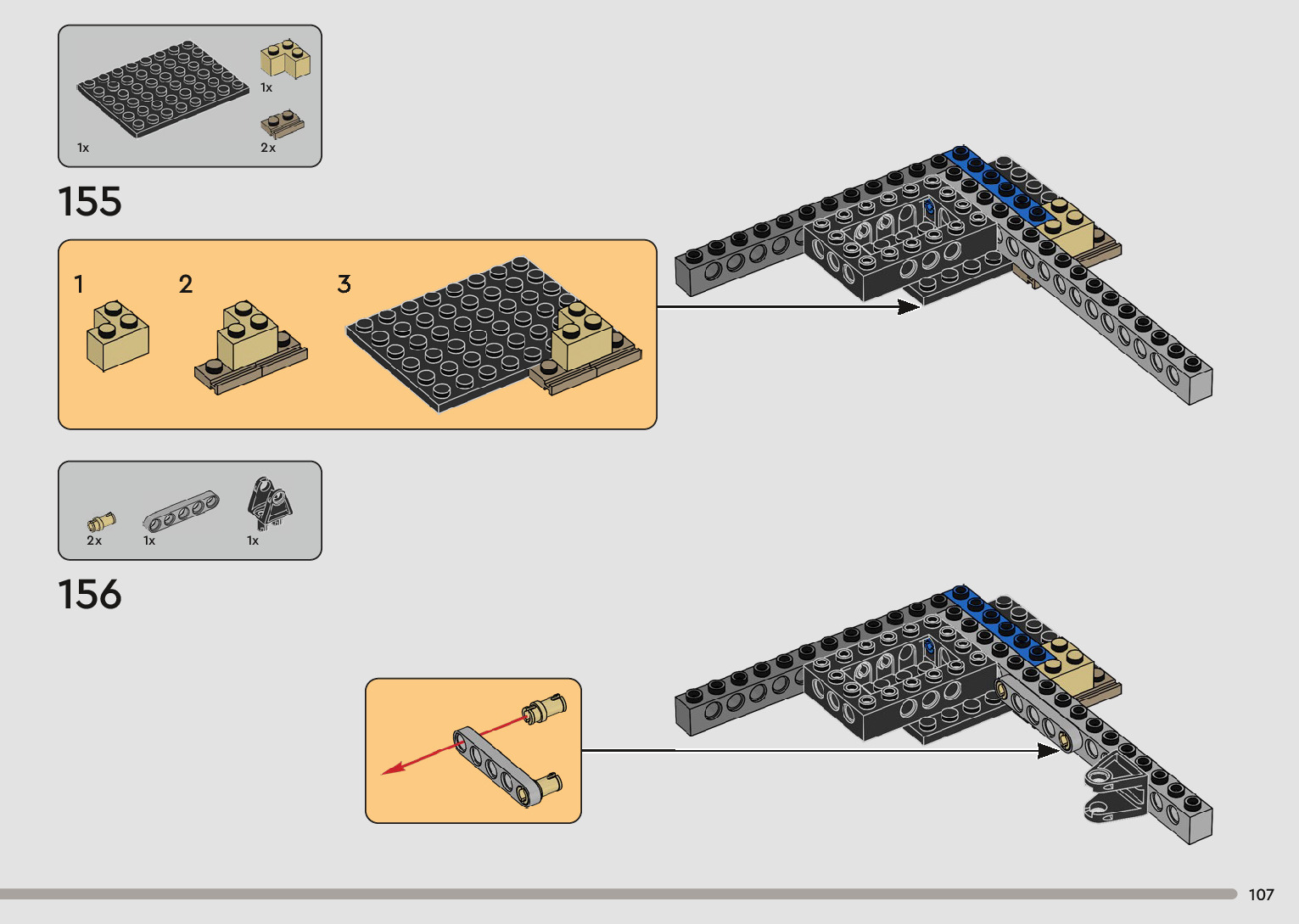 1x
1x
2x

155

1
2
3

2x
1x
1x

156

107