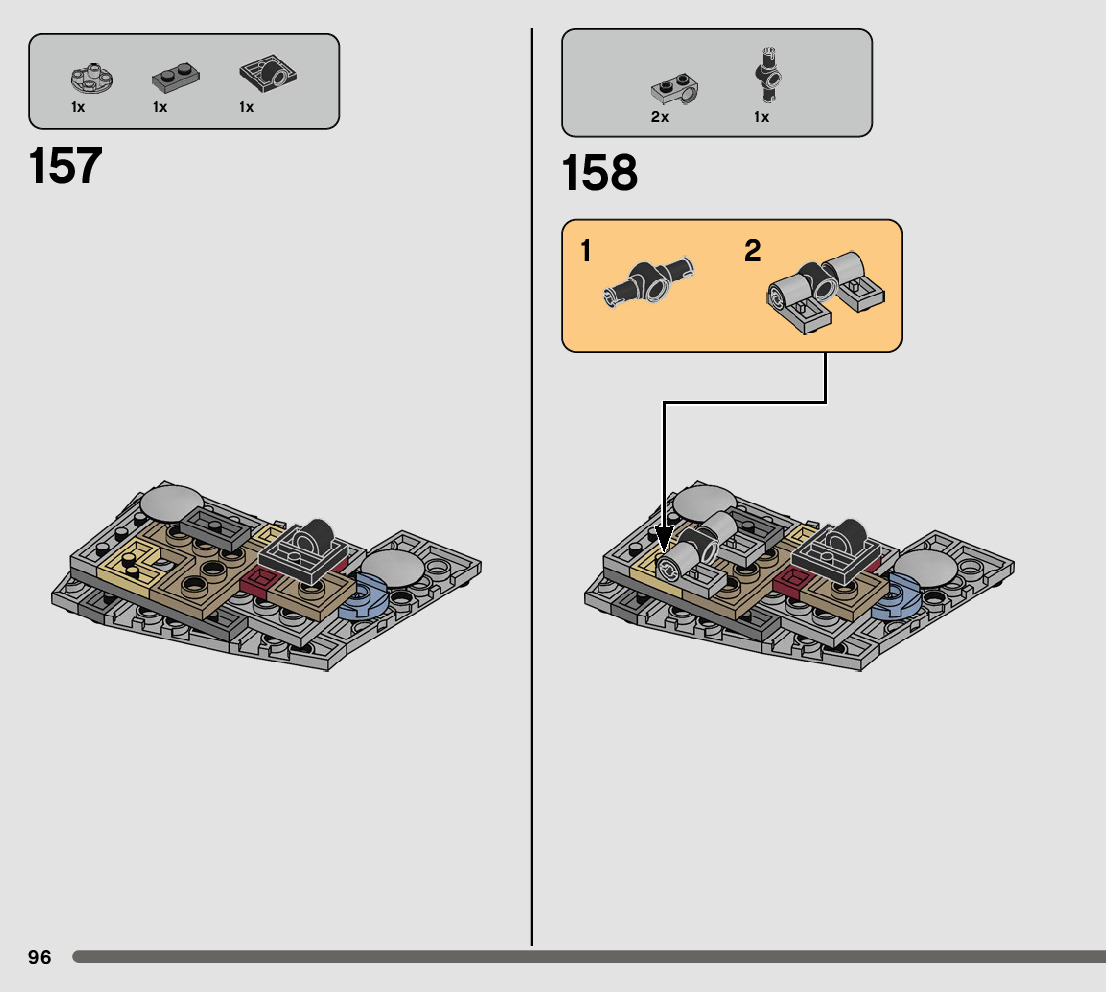 1x 1x 1x

157

2x 1x

158

1

2

96