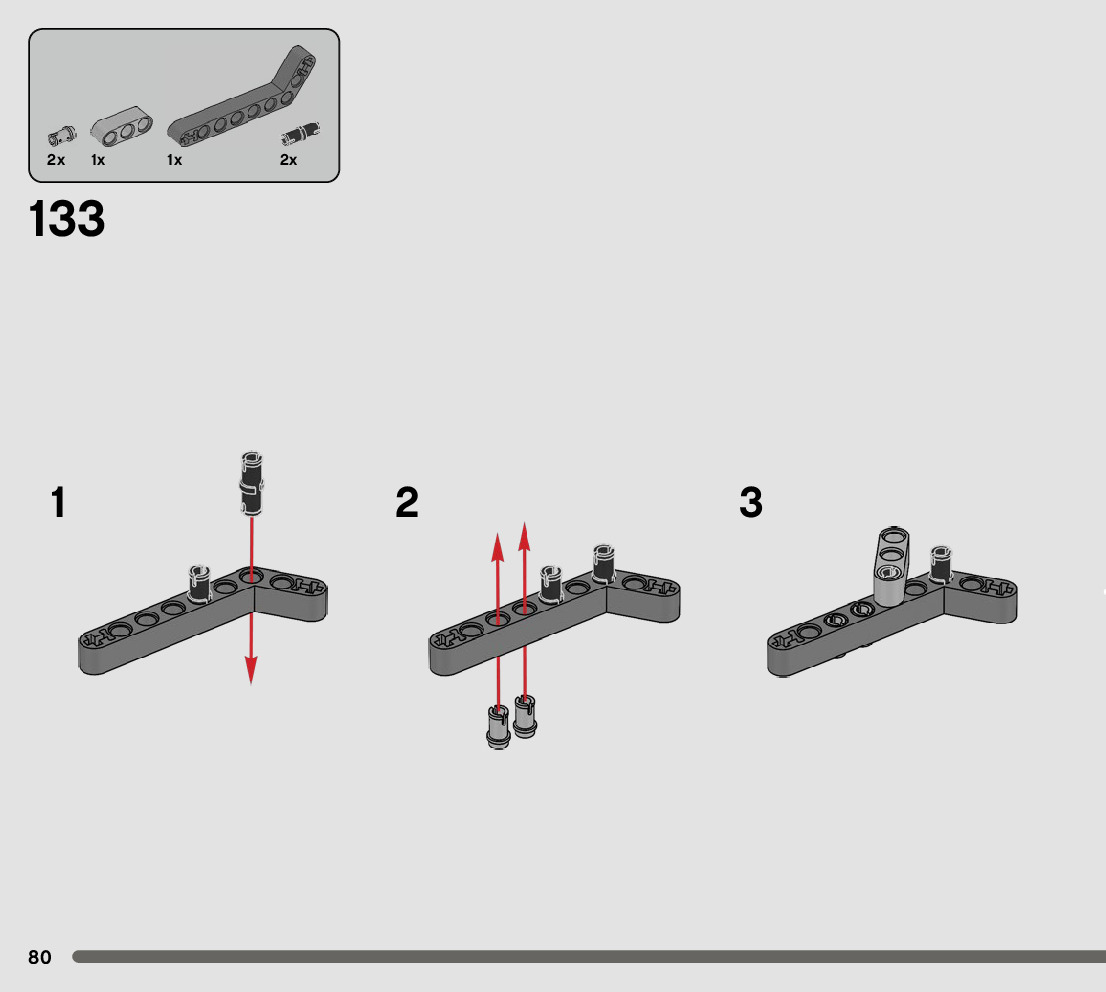 2x 1x 1x 2x

133

1

2

3

80