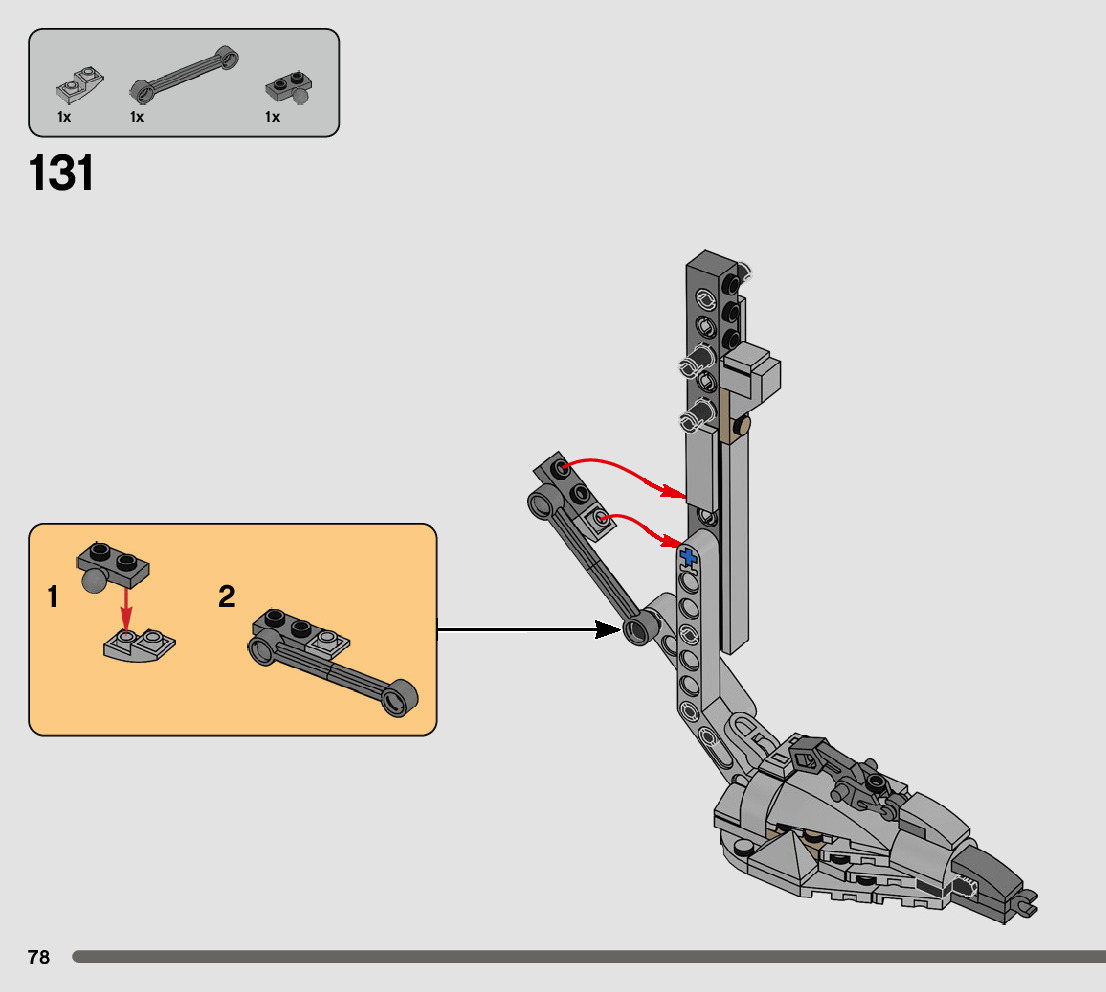 1x 1x 1x

131

1

2

78