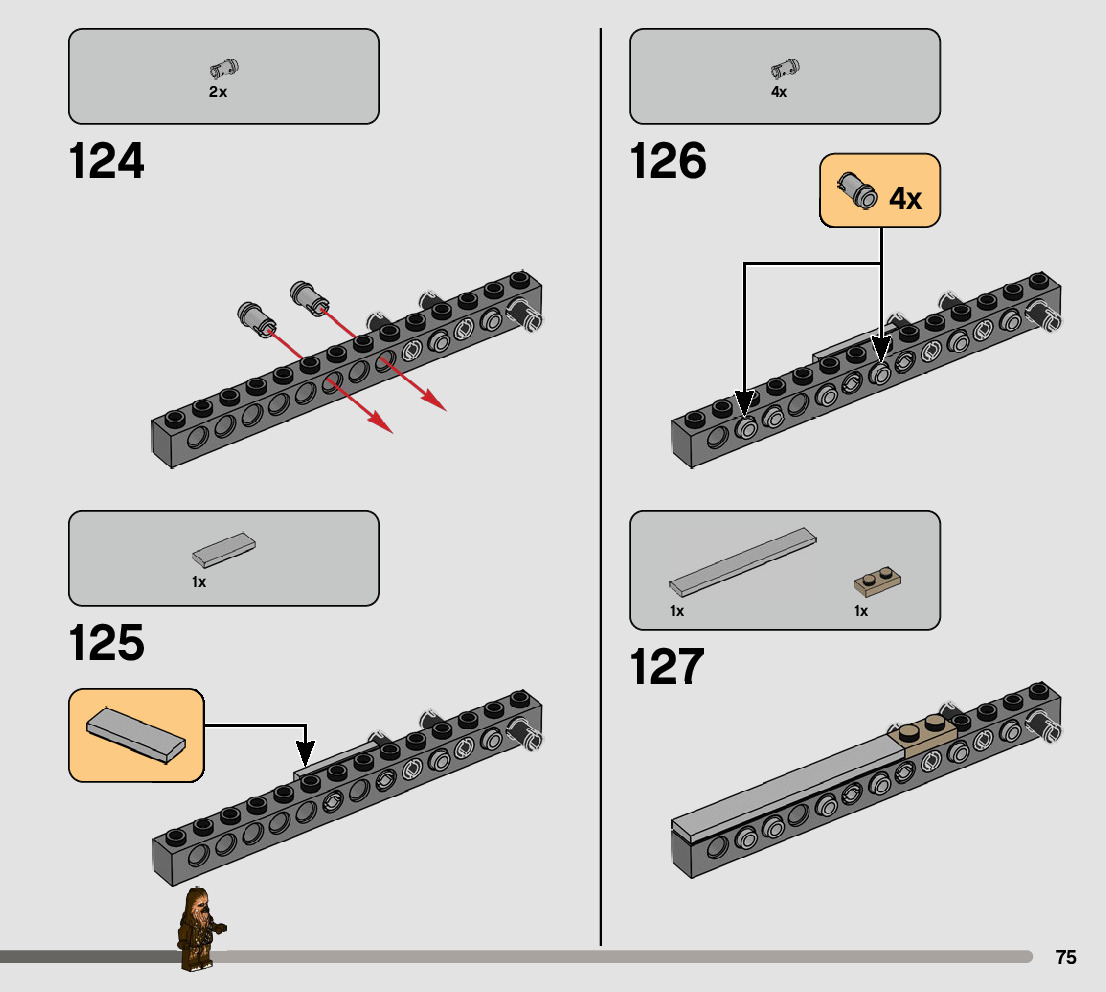 2x

124

1x

125

4x

126

4x

1x

1x

127

75