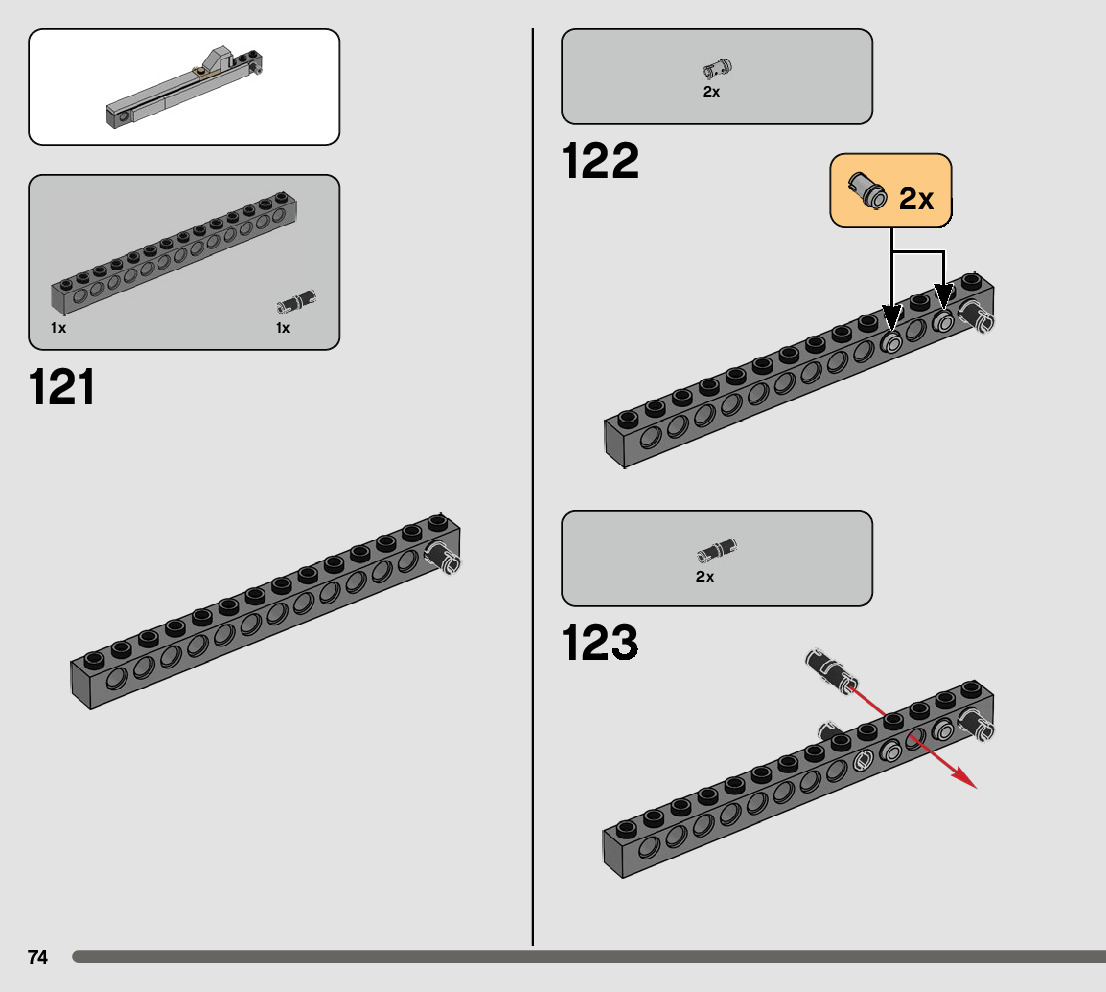 1x
1x
121

2x
122
2x

2x
123

74