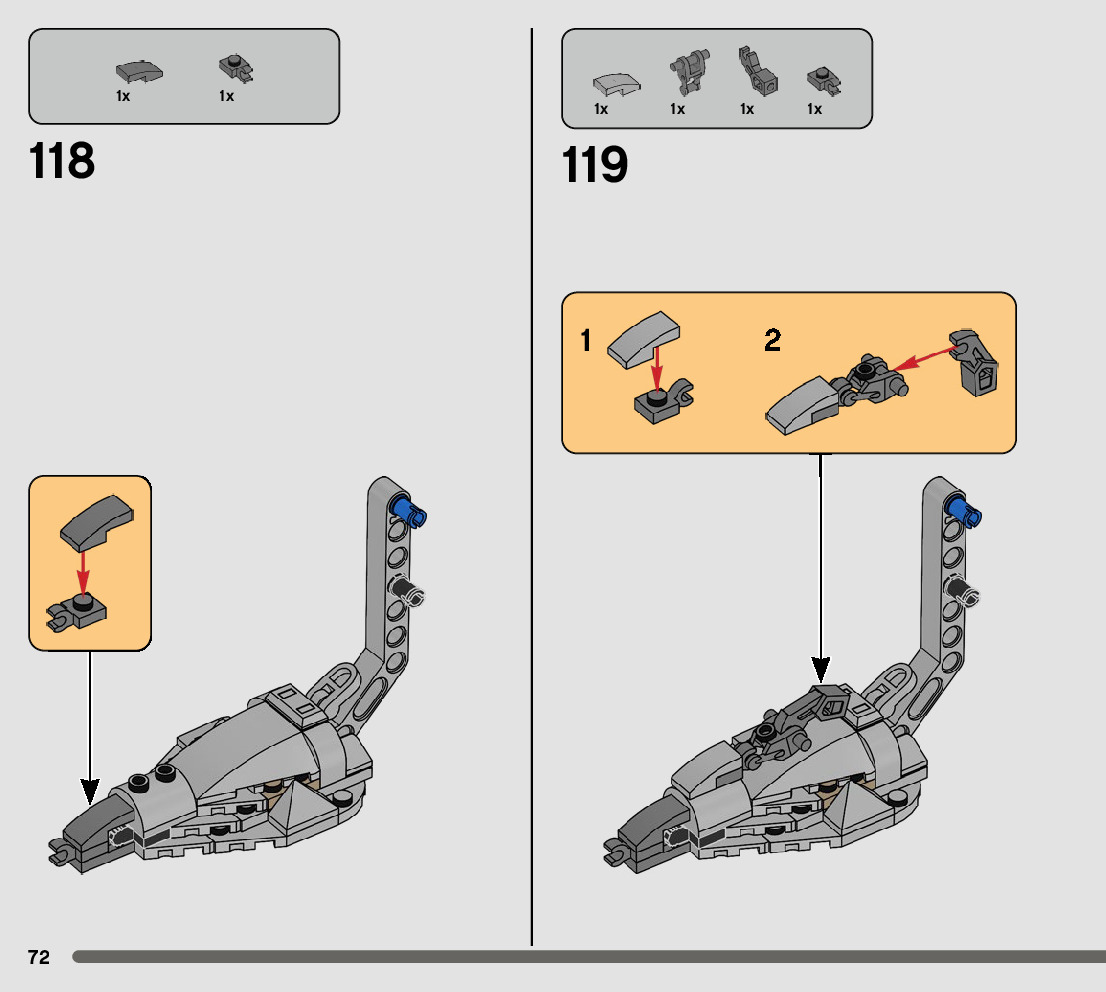 1x 1x

118

1x 1x 1x 1x

119

1

2

72