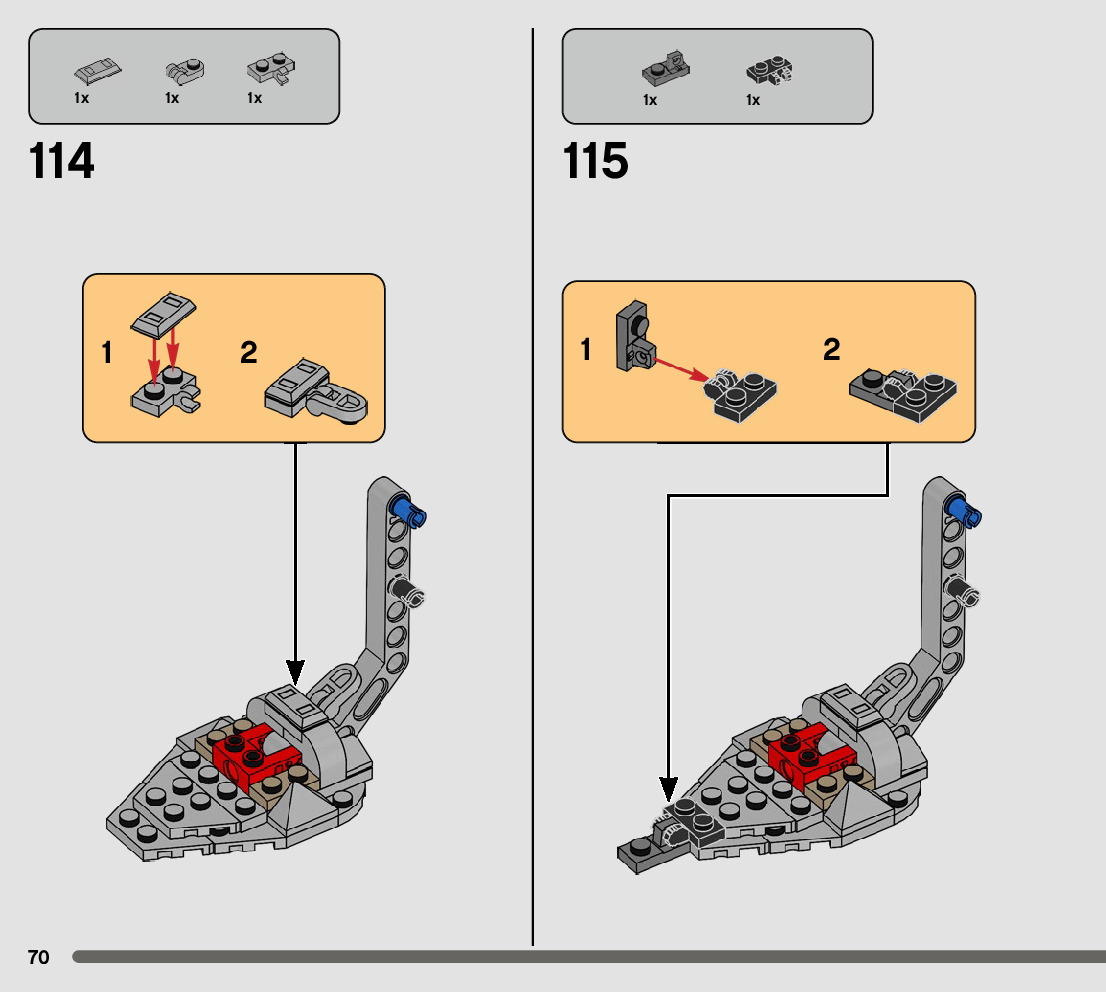 1x 1x 1x

114

1

2

1x 1x

115

1

2

70