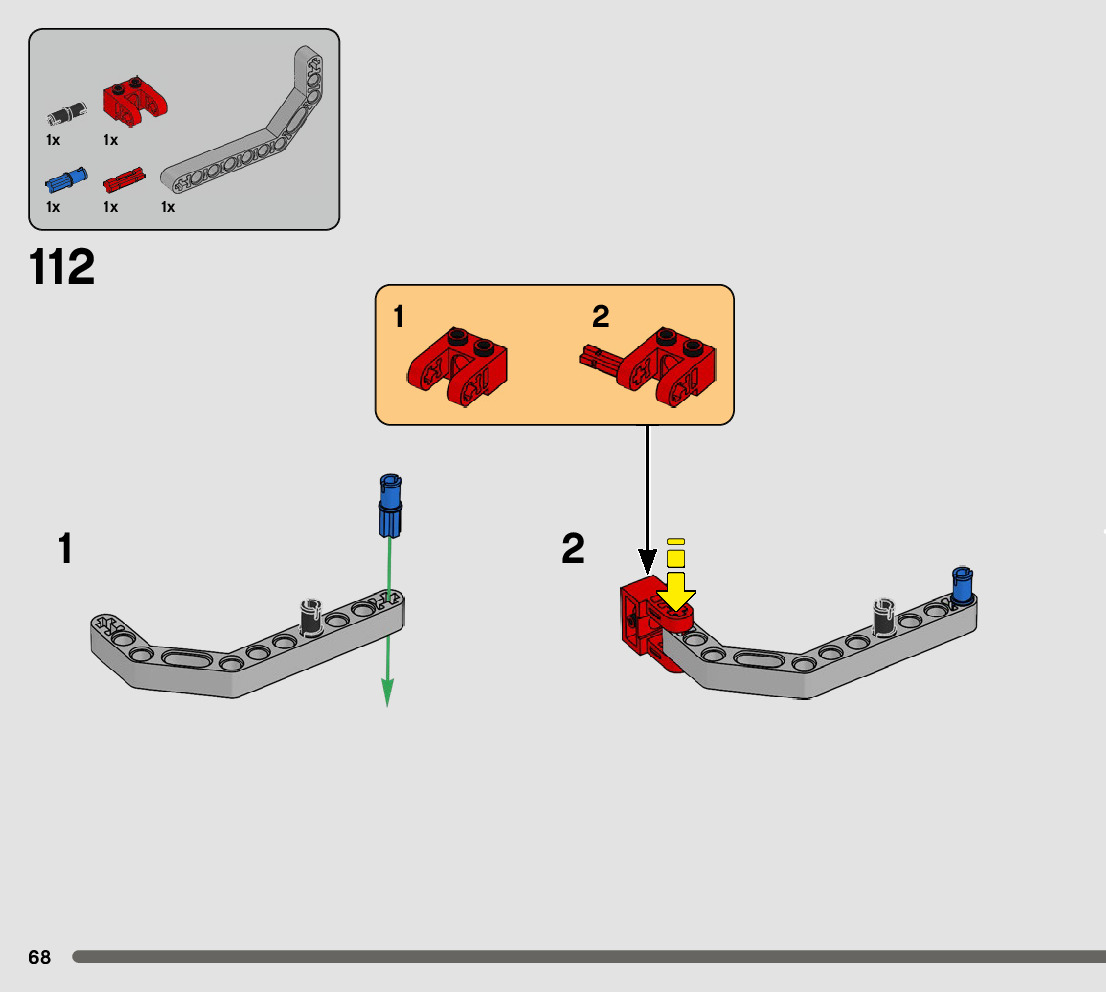 1x 1x

1x 1x 1x

112

1 2

1

2

68