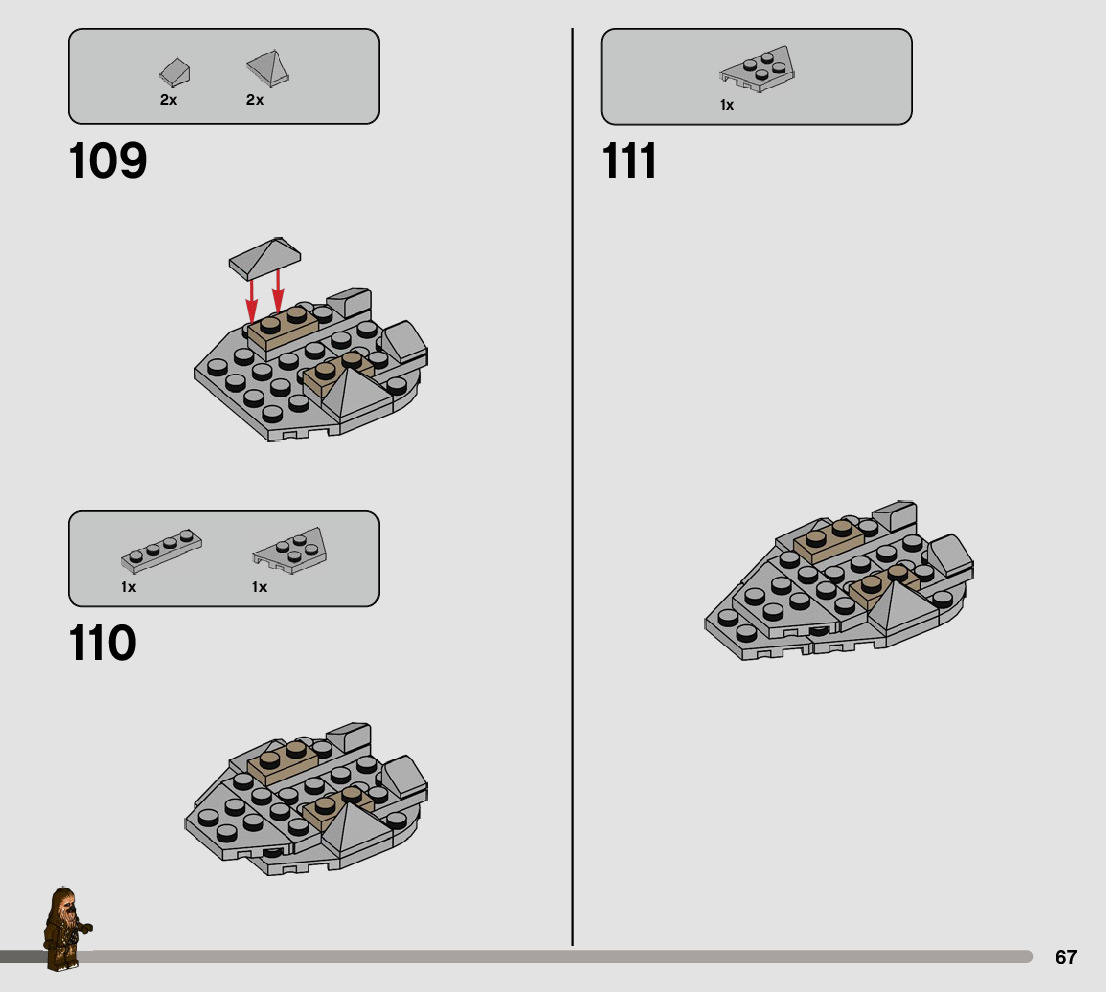 2x 2x

109

1x 1x

110

1x

111

67