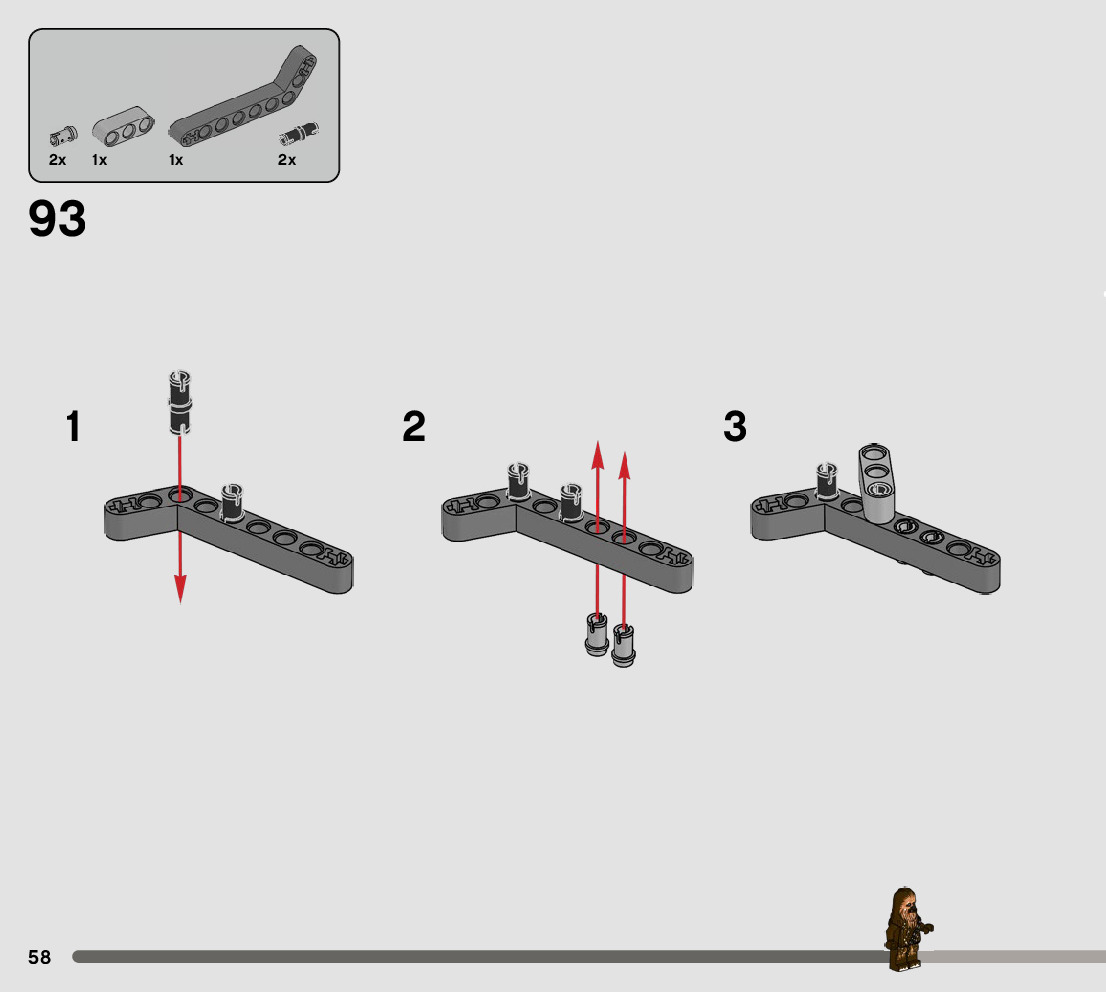 2x 1x 1x 2x

93

1

2

3

58