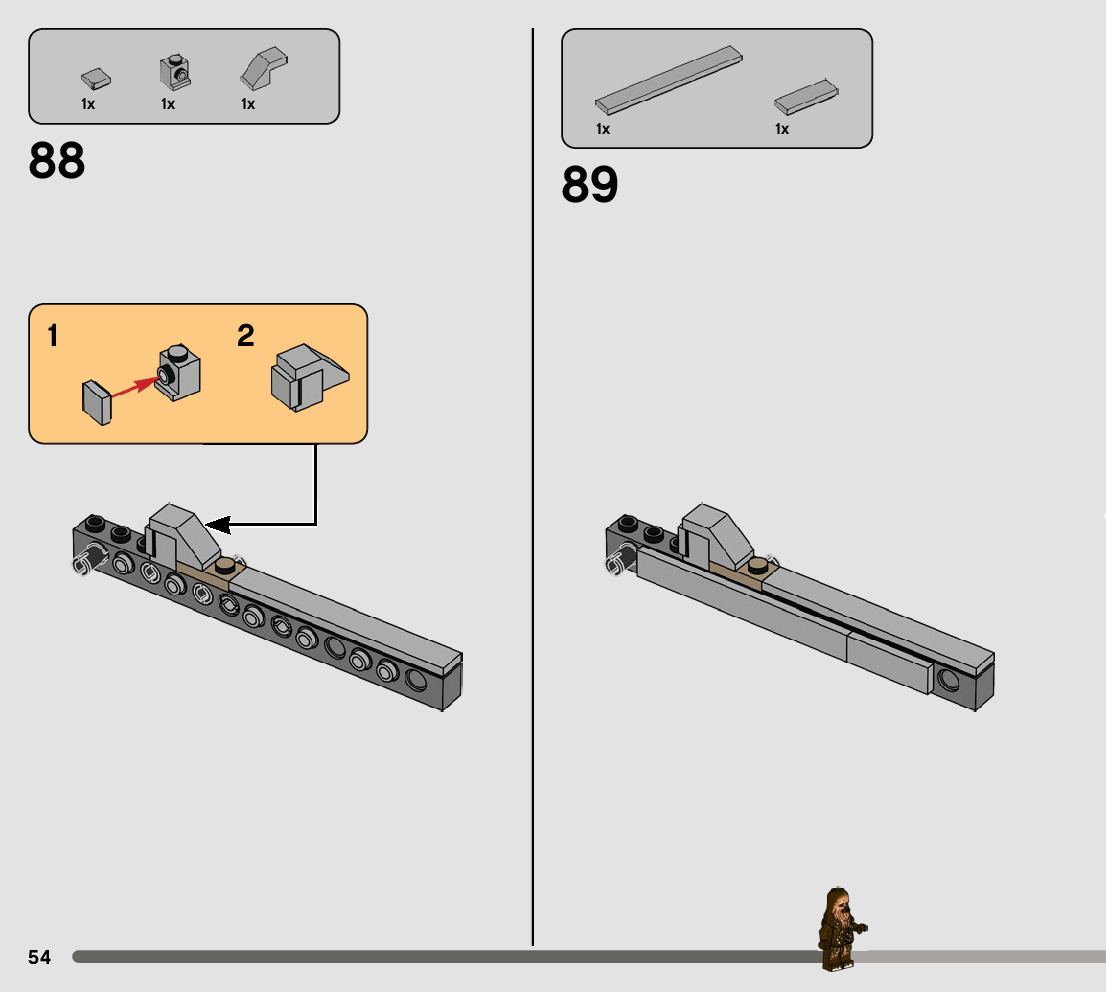 1x 1x 1x

88

1

2

1x 1x

89

54