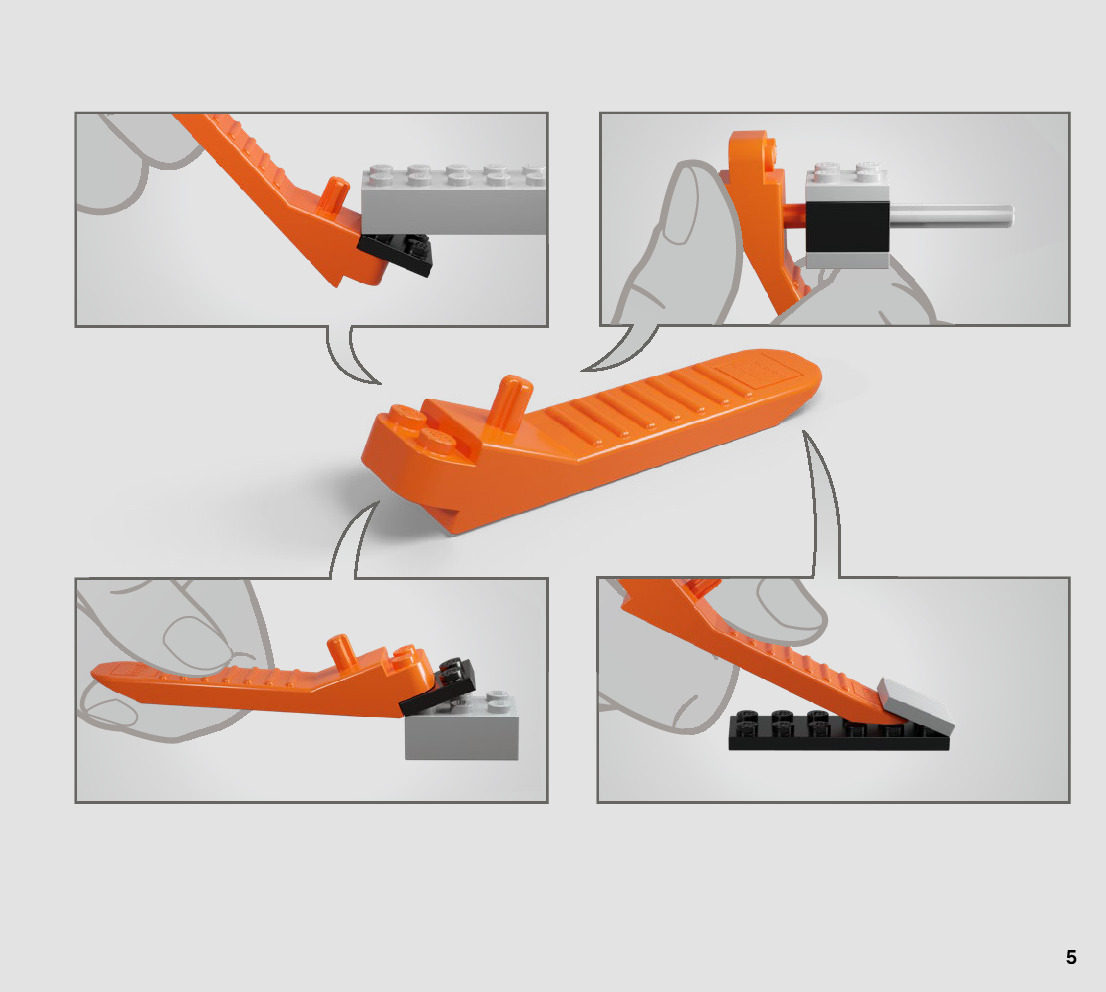 5