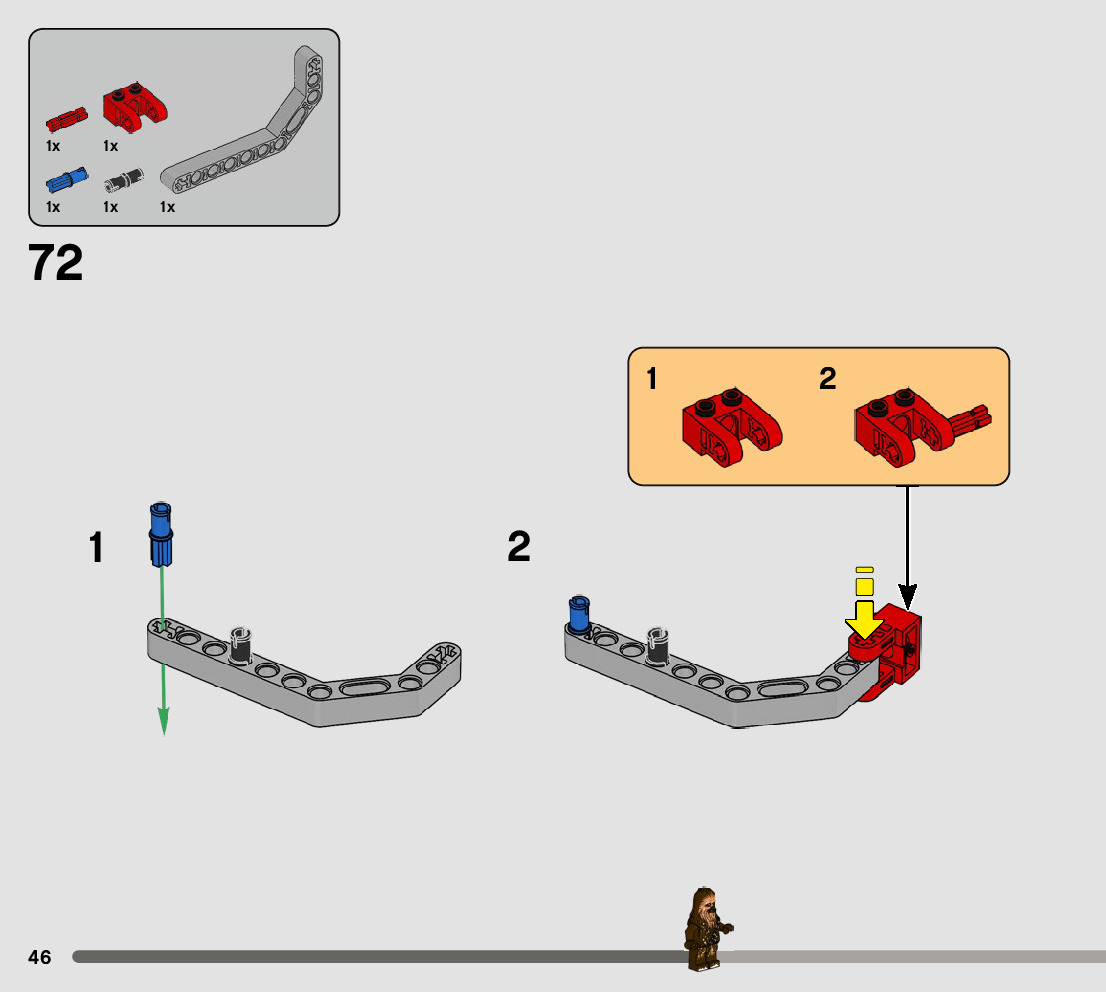 1x 1x
1x 1x 1x

72

1 2

1

2

46