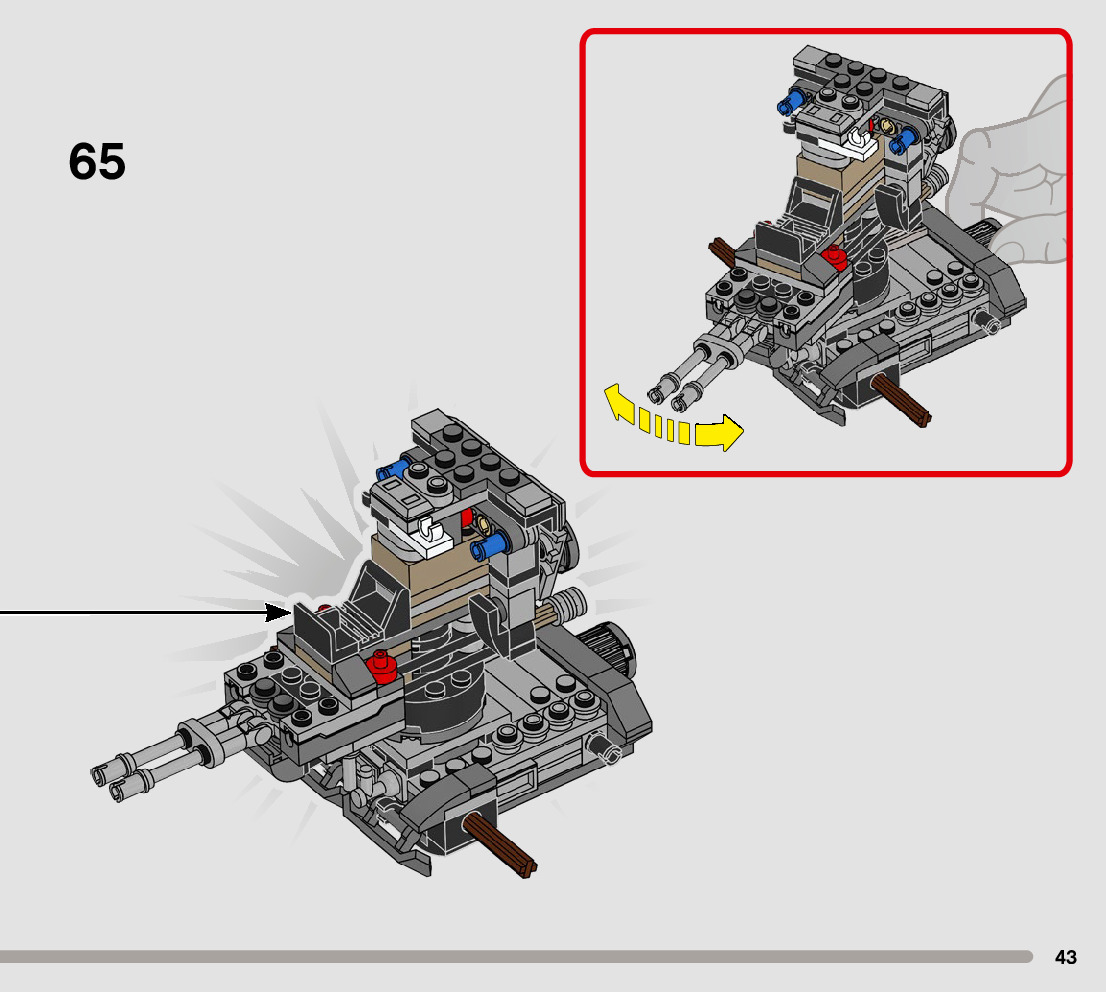 65

43