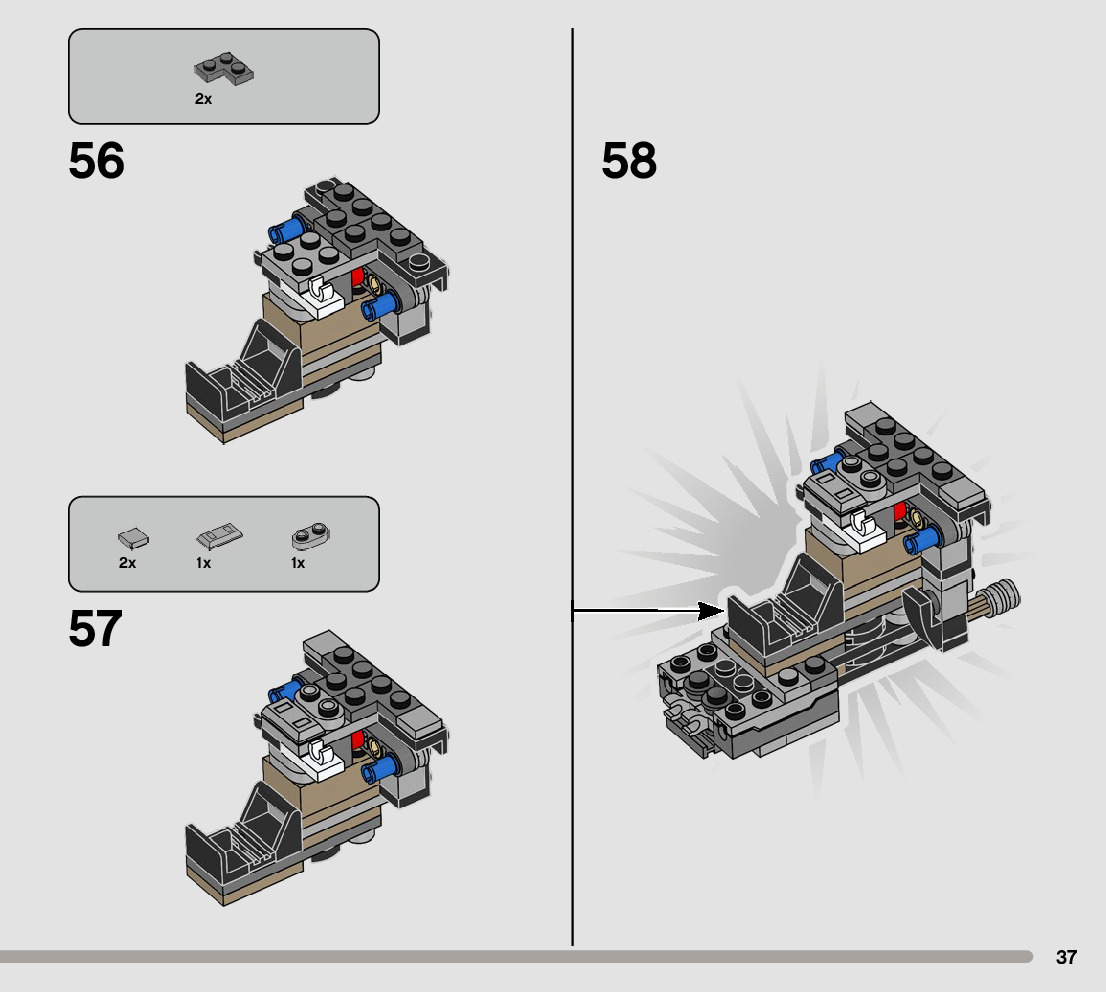 2x

56

2x 1x 1x

57

58

37