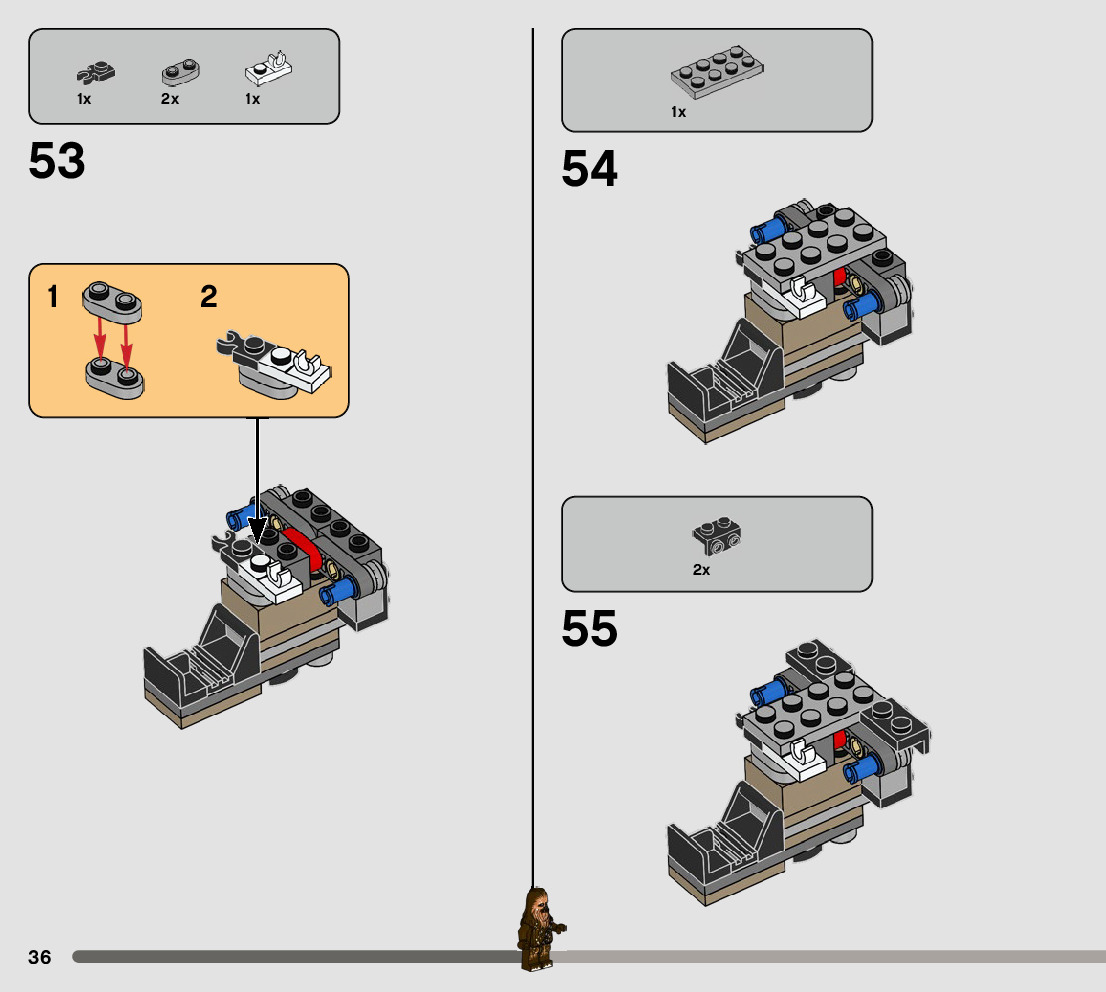 1x 2x 1x

53

1

2

1x

54

2x

55

36