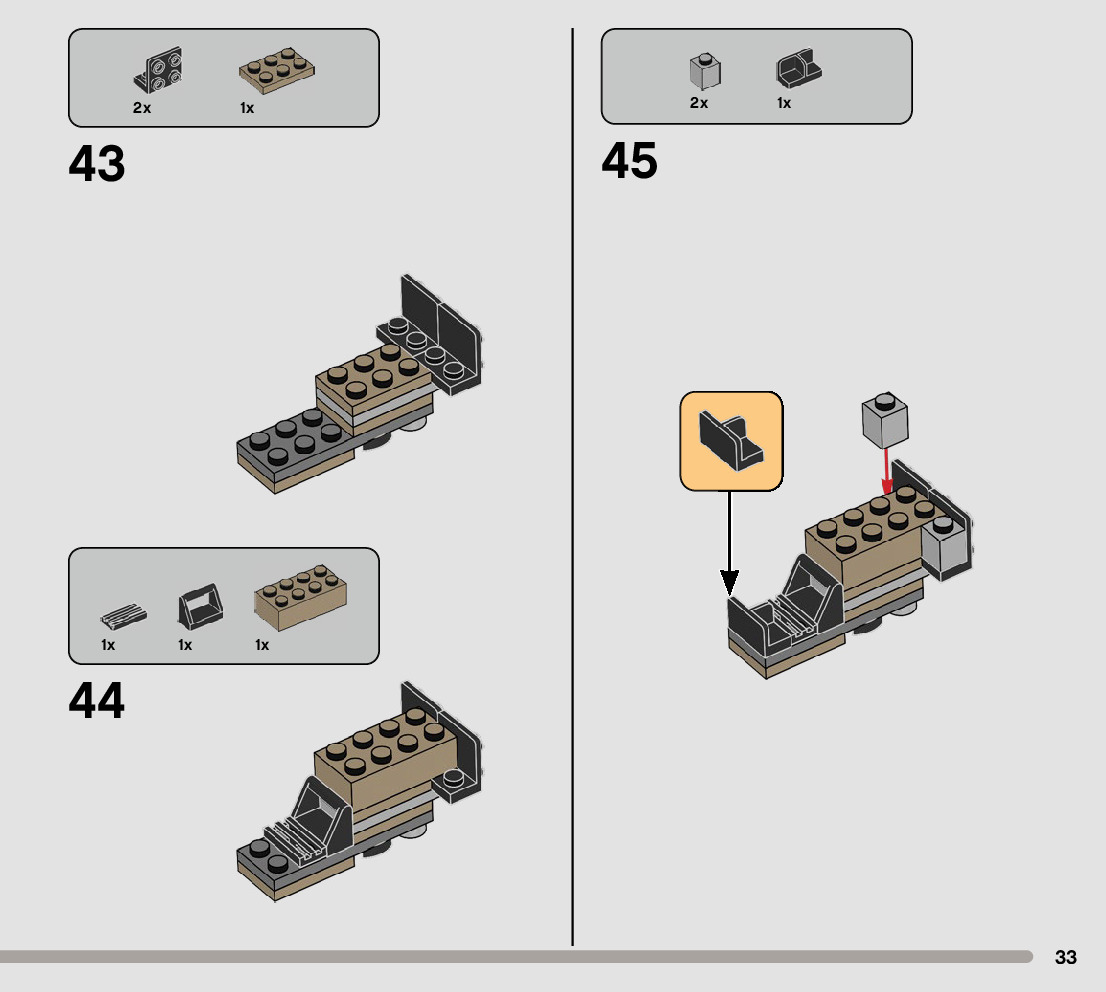 2x 1x

43

1x 1x 1x

44

2x 1x

45

33