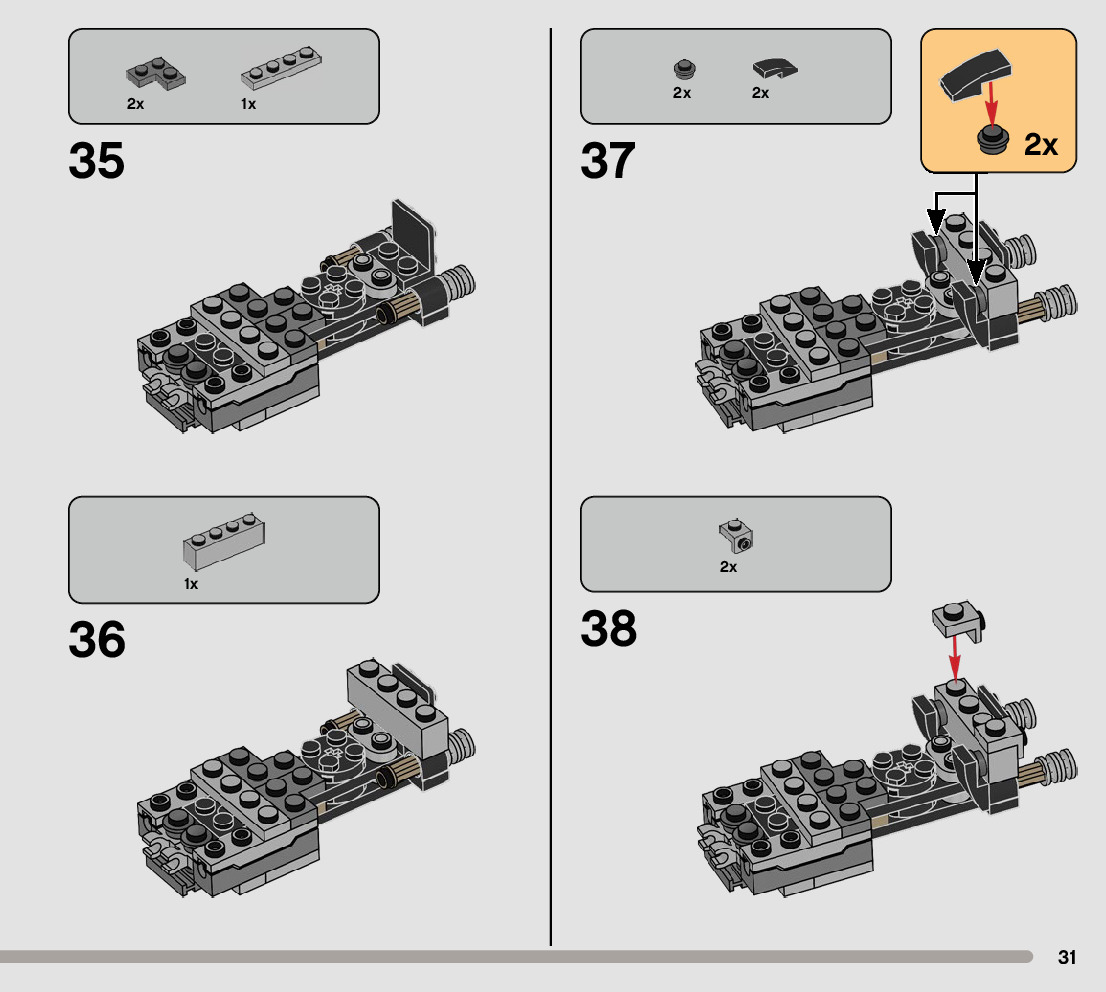 2x 1x

35

1x

36

2x 2x

2x

37

2x

38

31