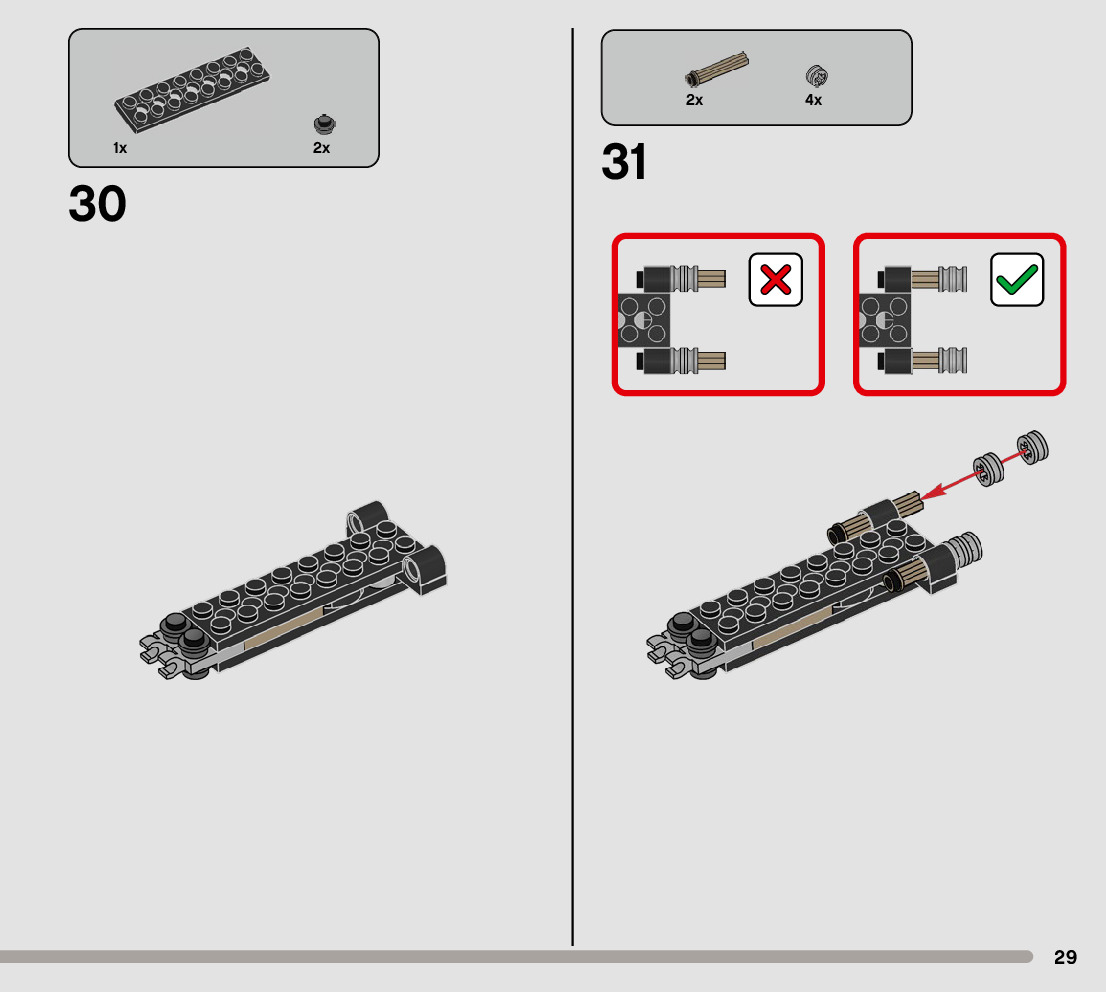 1x
2x

30

2x
4x

31

29