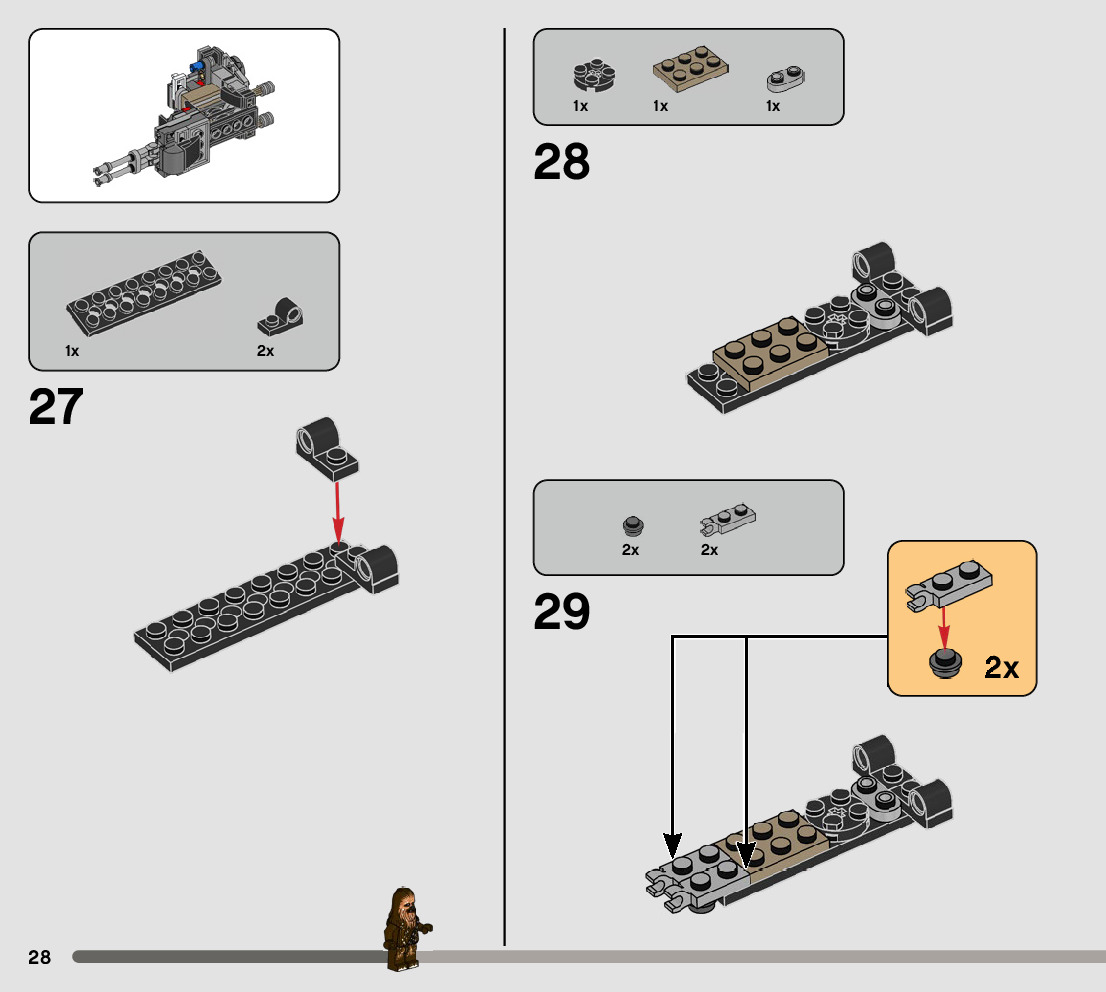 1x

2x

27

1x

1x

1x

28

2x

2x

29

2x

28