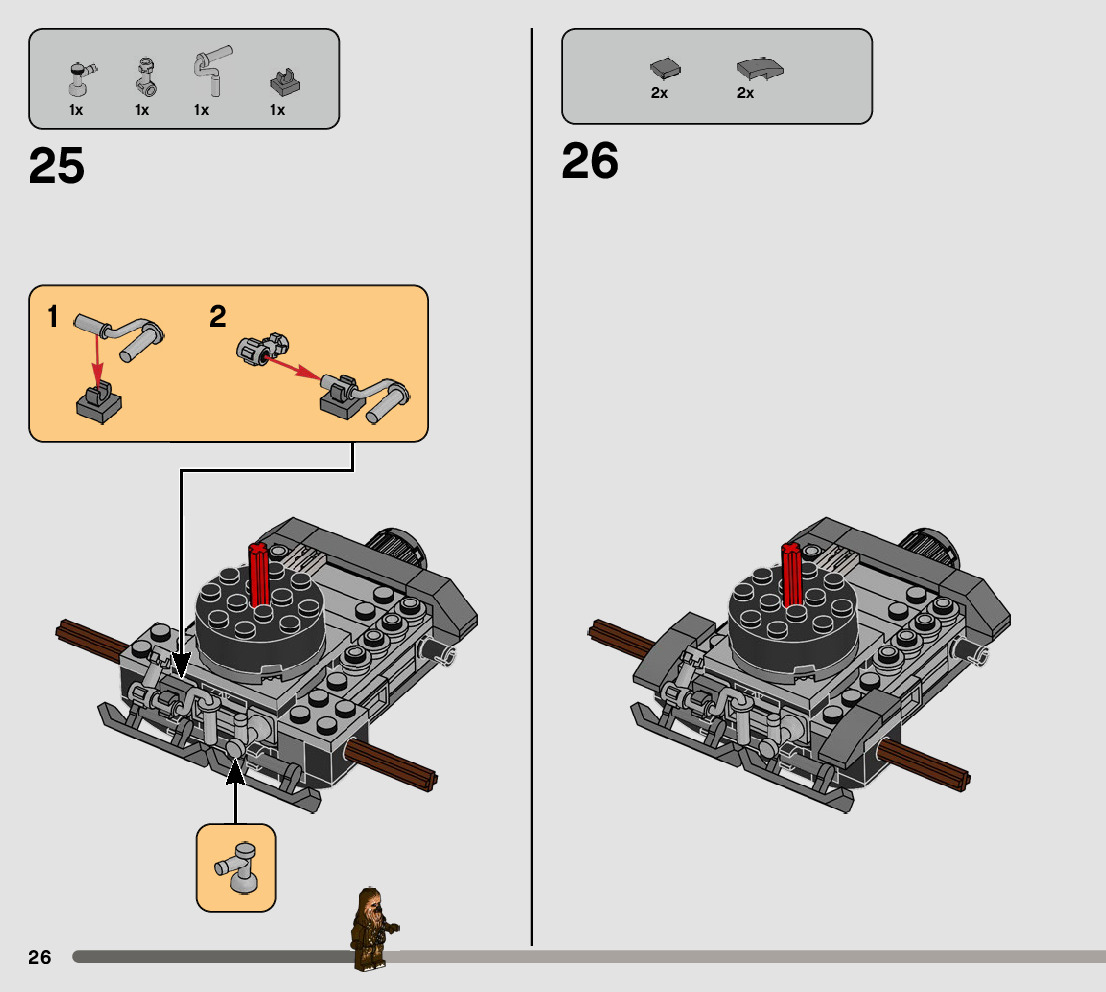 1x 1x 1x 1x

25

1

2

2x 2x

26

26