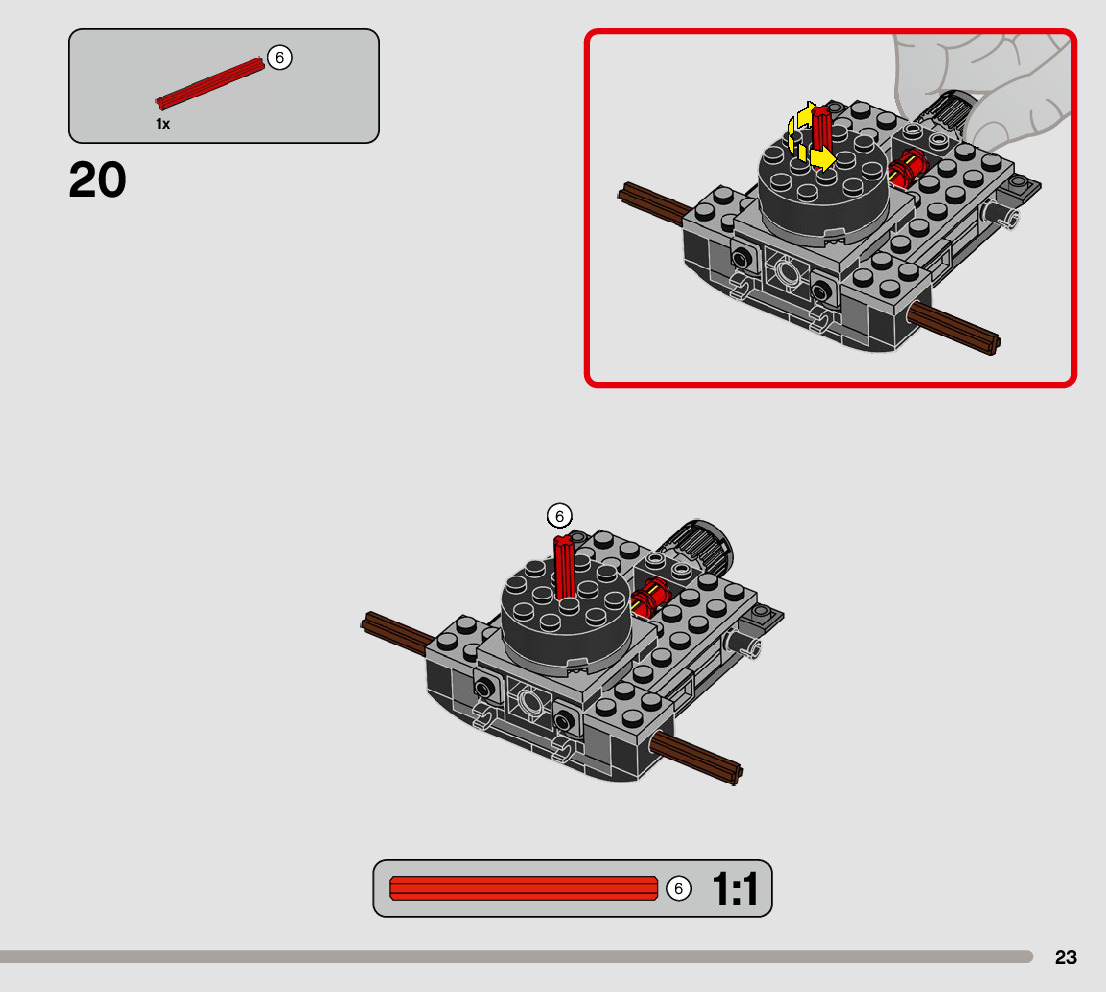 6
1x

20

6

6 1:1

23