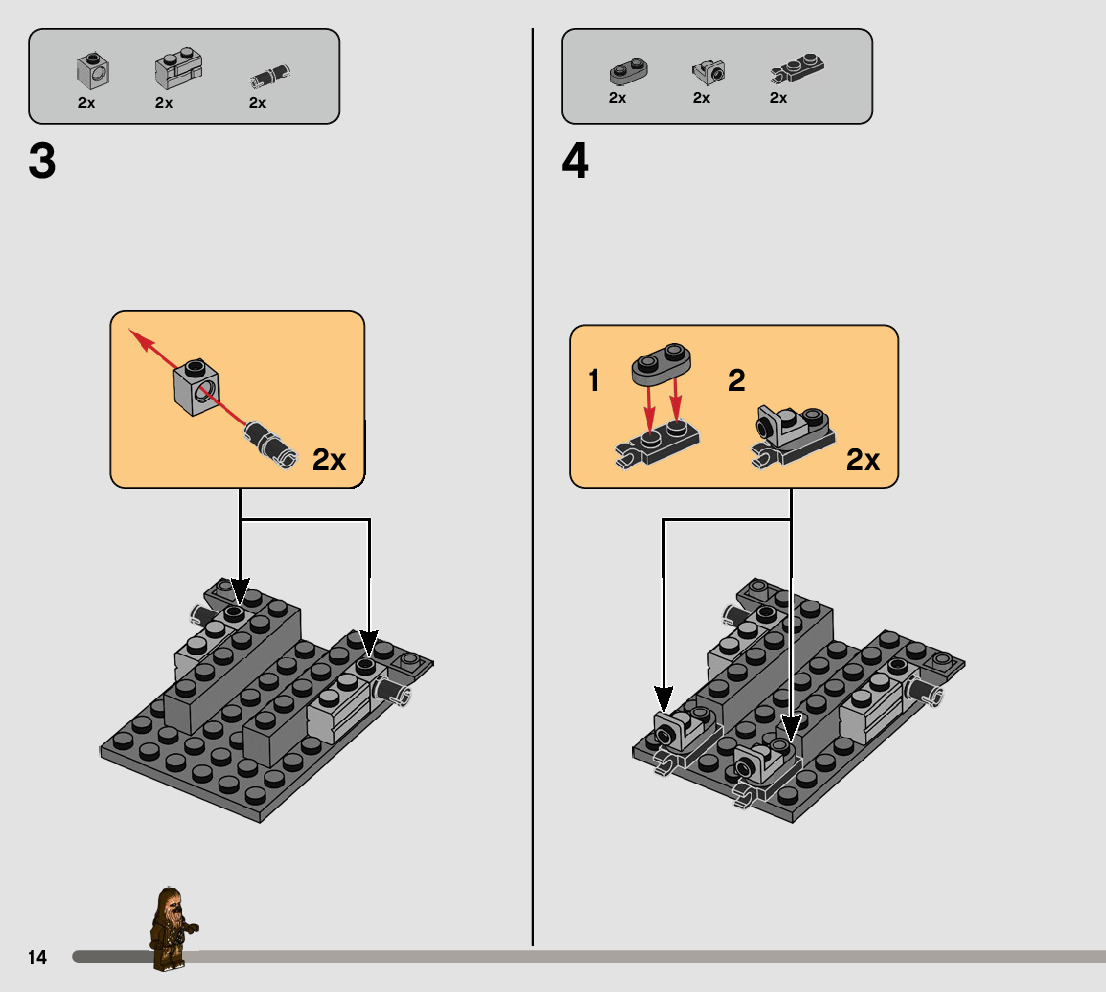 2x 2x 2x

3

2x

2x 2x 2x

4

1 2

2x

14