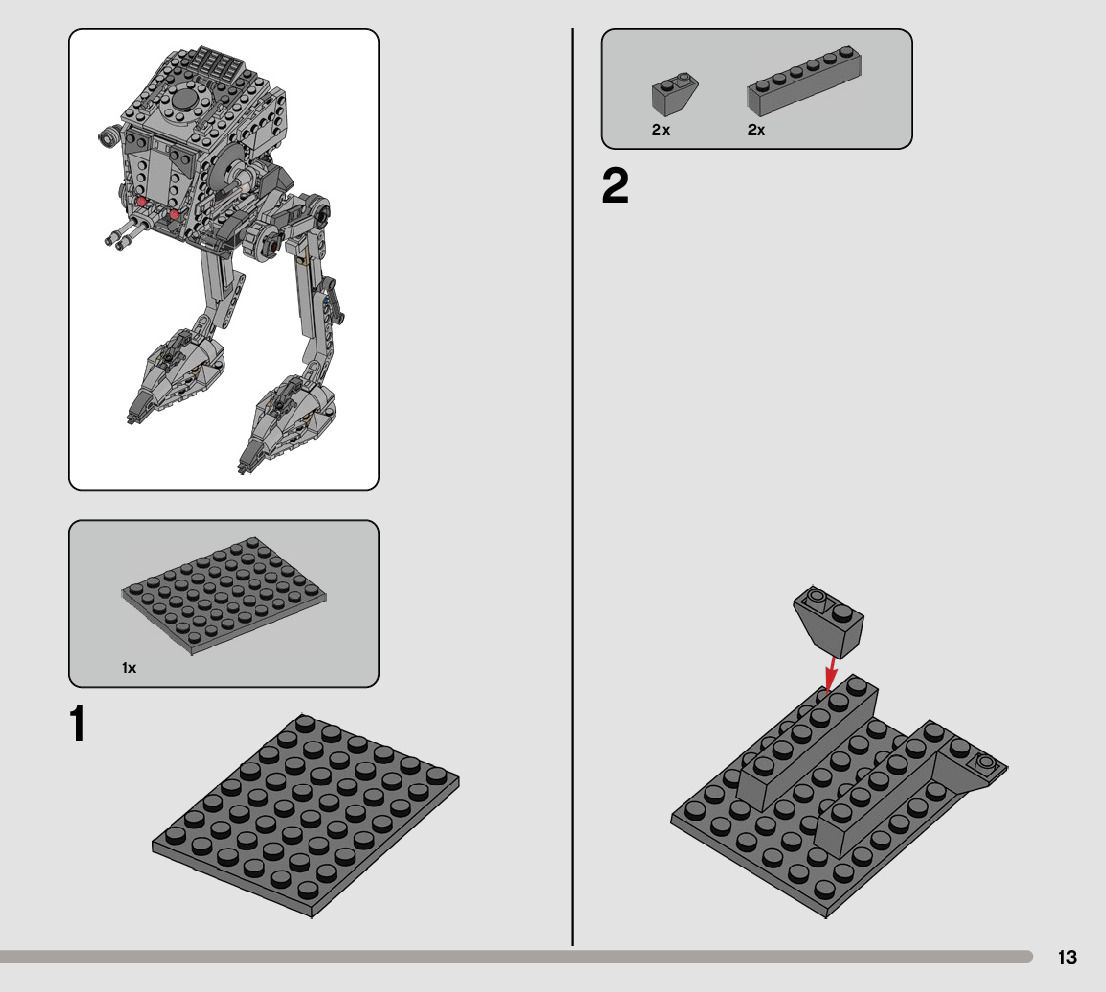 1x

1

2x 2x

2

13