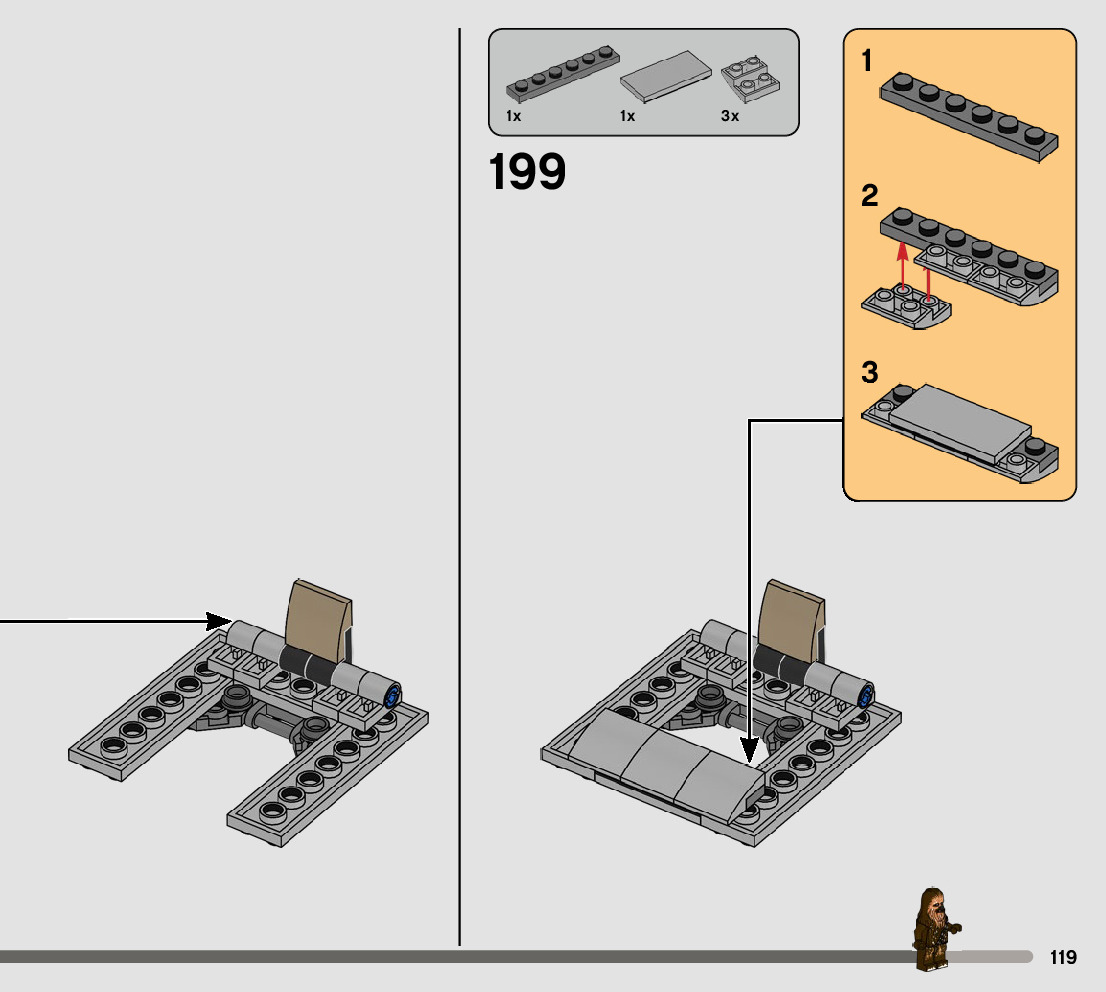 1x 1x 3x

199

1

2

3

119