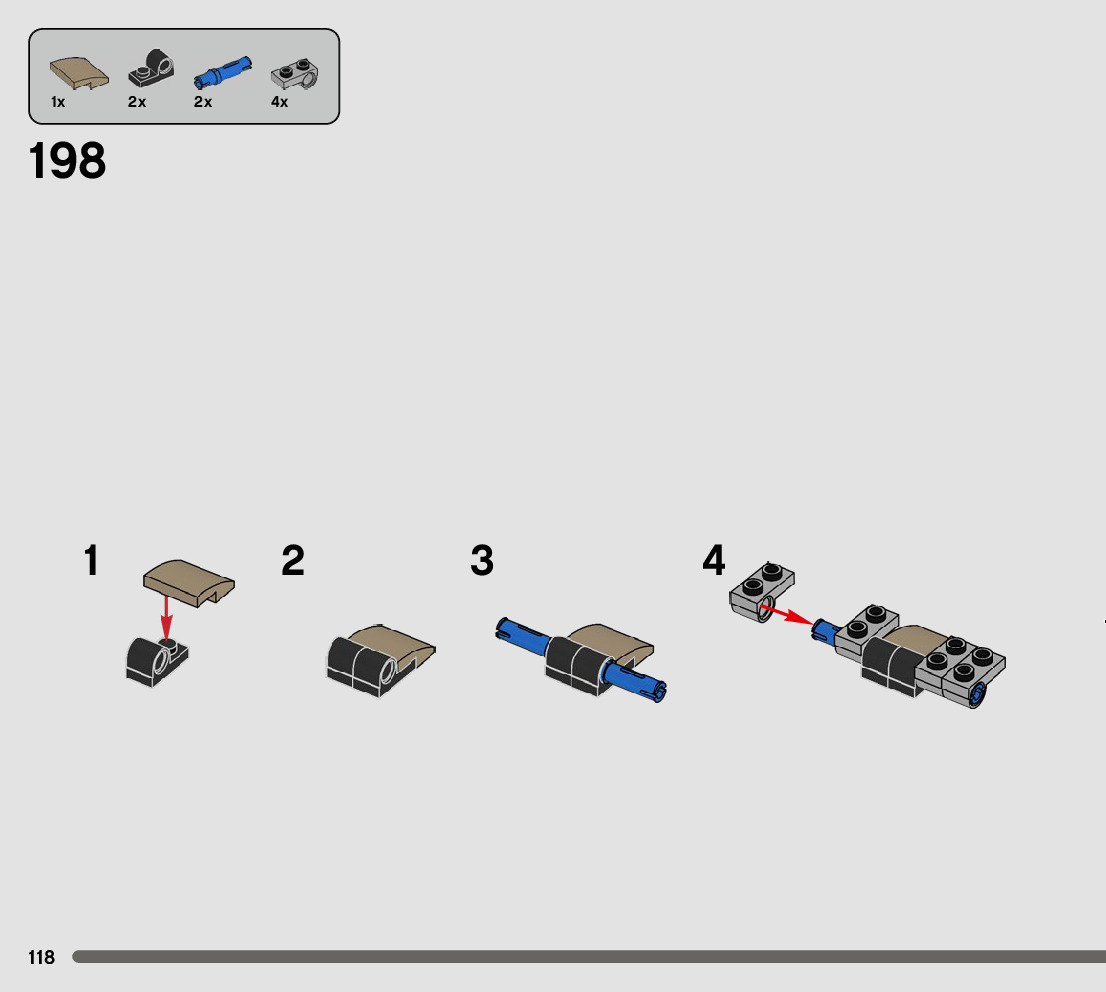 1x 2x 2x 4x

198

1

2

3

4

118